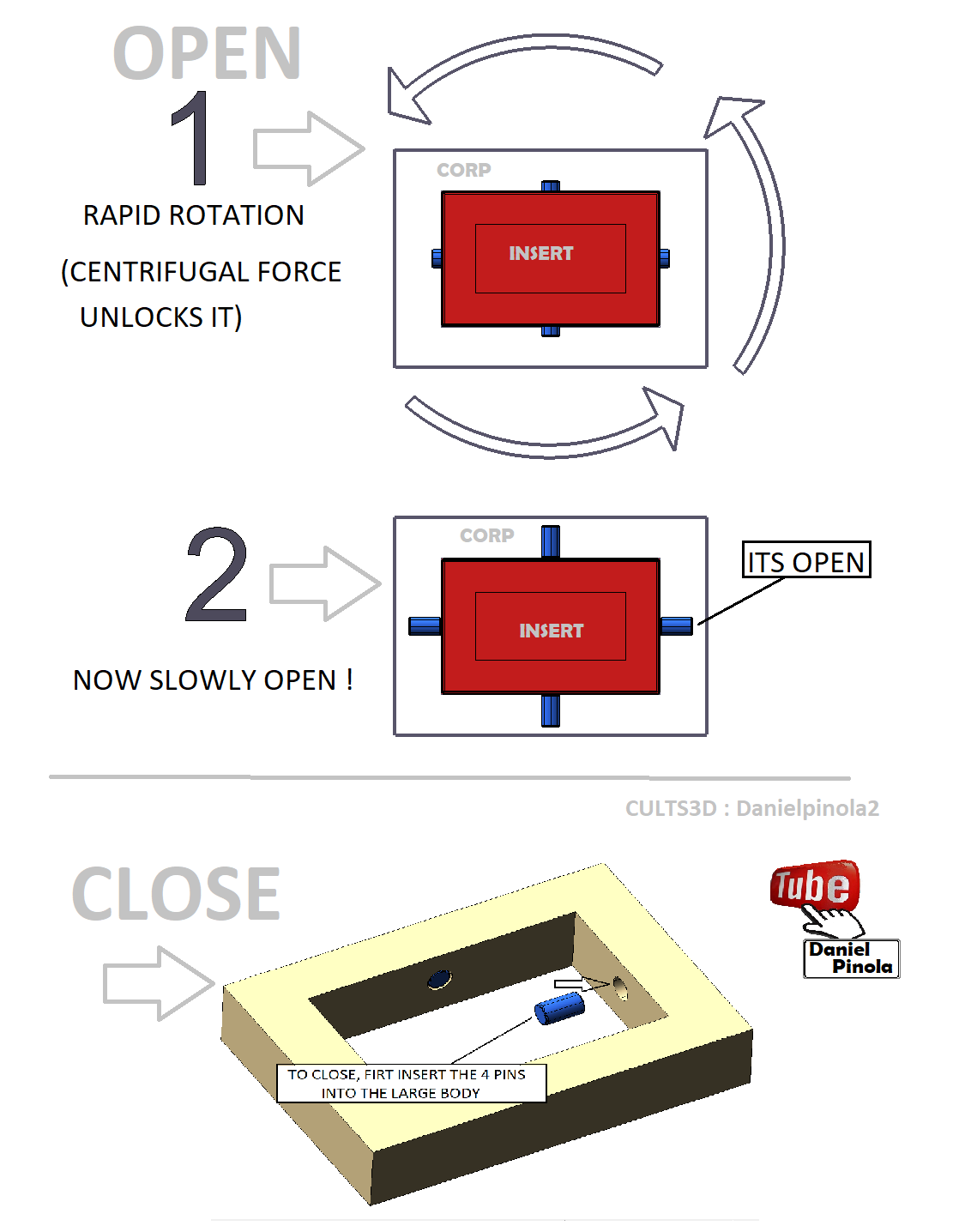 OPEN

1

RAPID ROTATION

(CENTRIFUGAL FORCE UNLOCKS IT)

CORP

INSERT

2

NOW SLOWLY OPEN !

CORP

INSERT

ITS OPEN

CULTS3D : Danielpinola2

CLOSE

Tube

Daniel Pinola

TO CLOSE, FIRT INSERT THE 4 PINS INTO THE LARGE BODY