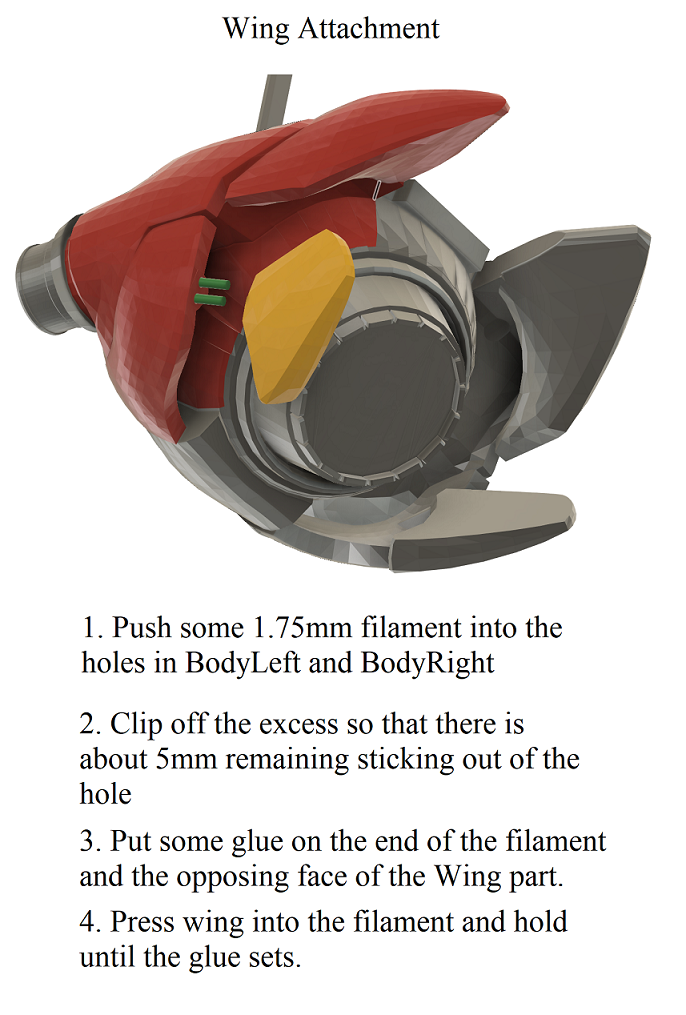 Wing Attachment

1. Push some 1.75mm filament into the holes in BodyLeft and BodyRight

2. Clip off the excess so that there is about 5mm remaining sticking out of the hole

3. Put some glue on the end of the filament and the opposing face of the Wing part.

4. Press wing into the filament and hold until the glue sets.