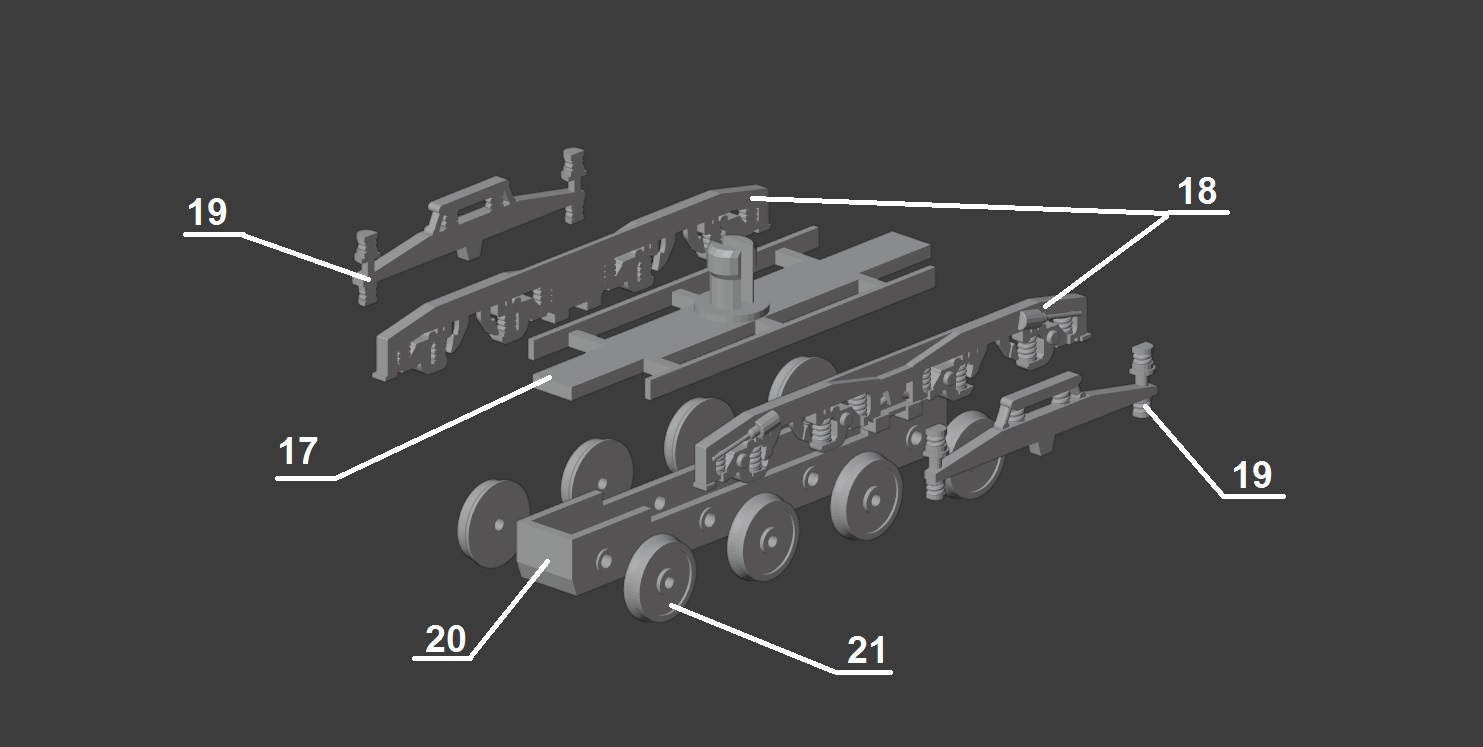 19
18
17
19
20
21