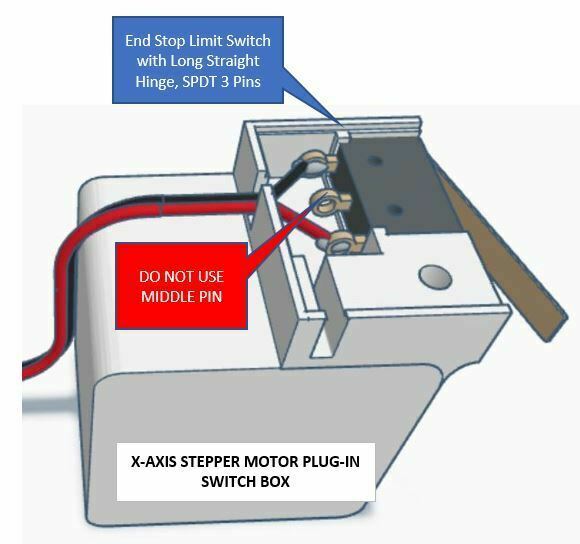 End Stop Limit Switch with Long Straight Hinge, SPDT 3 Pins

DO NOT USE MIDDLE PIN

X-AXIS STEPPER MOTOR PLUG-IN SWITCH BOX