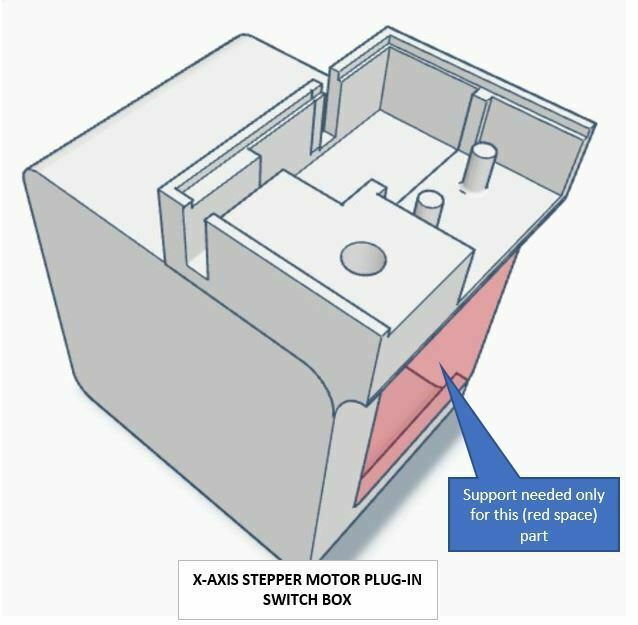 Support needed only for this (red space) part

X-AXIS STEPPER MOTOR PLUG-IN SWITCH BOX