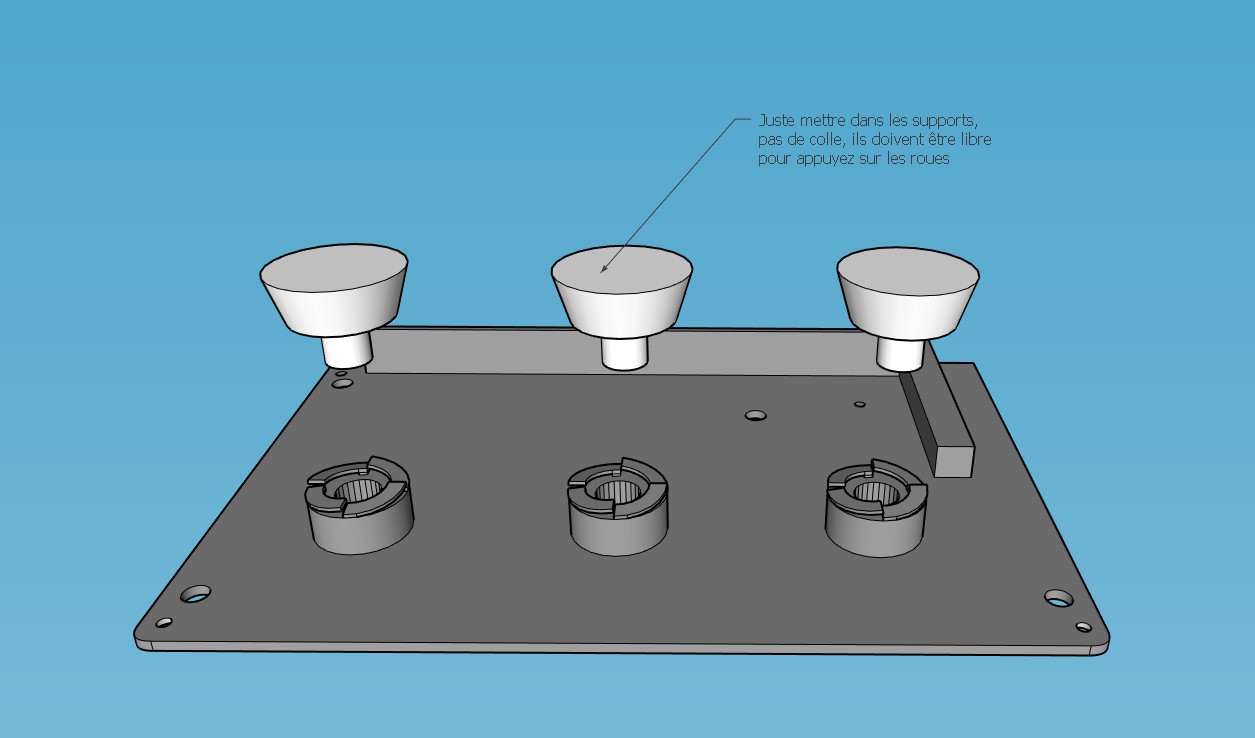 Juste mettre dans les supports, pas de colle, ils doivent être libre pour appuyez sur les roues