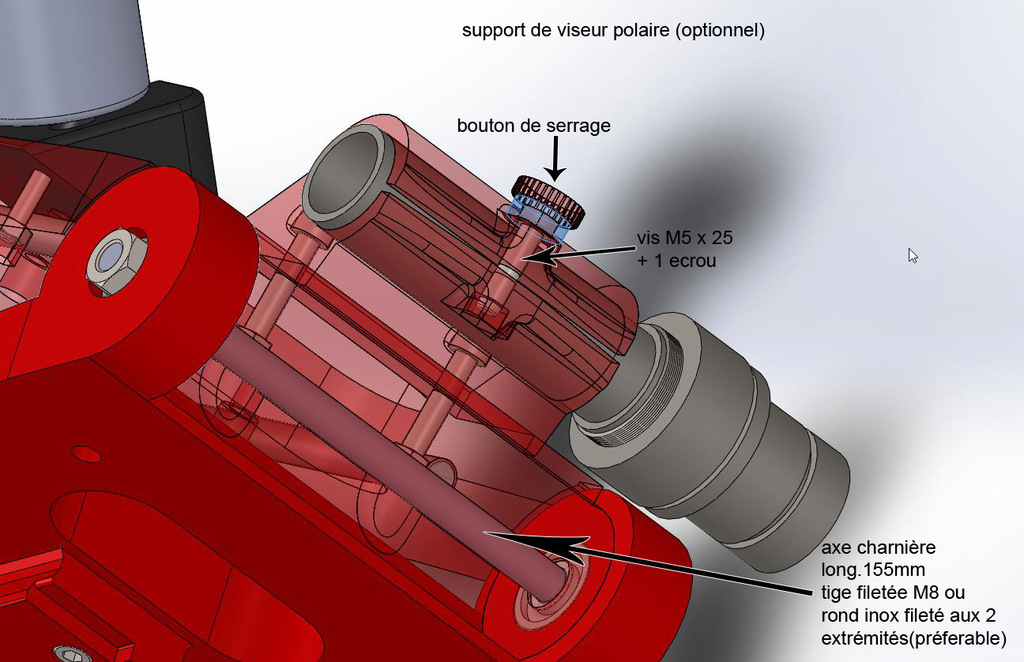 support de viseur polaire (optionnel)

bouton de serrage

vis M5 x 25
+ 1 ecrou

axe charnière
long.155mm
tige filetée M8 ou
rond inox fileté aux 2
extrémités(préferable)