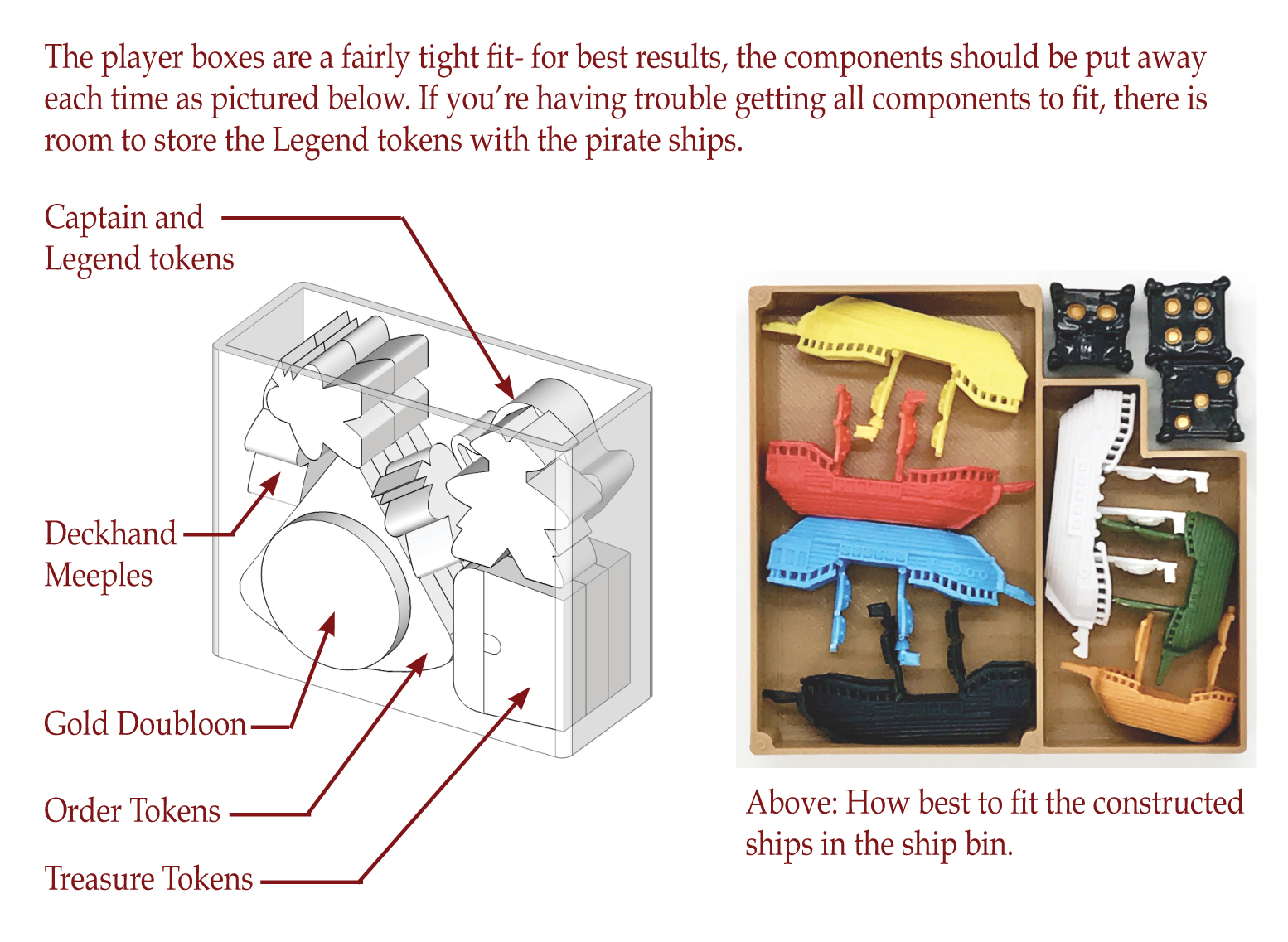 The player boxes are a fairly tight fit- for best results, the components should be put away each time as pictured below. If you're having trouble getting all components to fit, there is room to store the Legend tokens with the pirate ships.

Captain and Legend tokens

Deckhand Meeples

Gold Doubloon

Order Tokens

Treasure Tokens

Above: How best to fit the constructed ships in the ship bin.