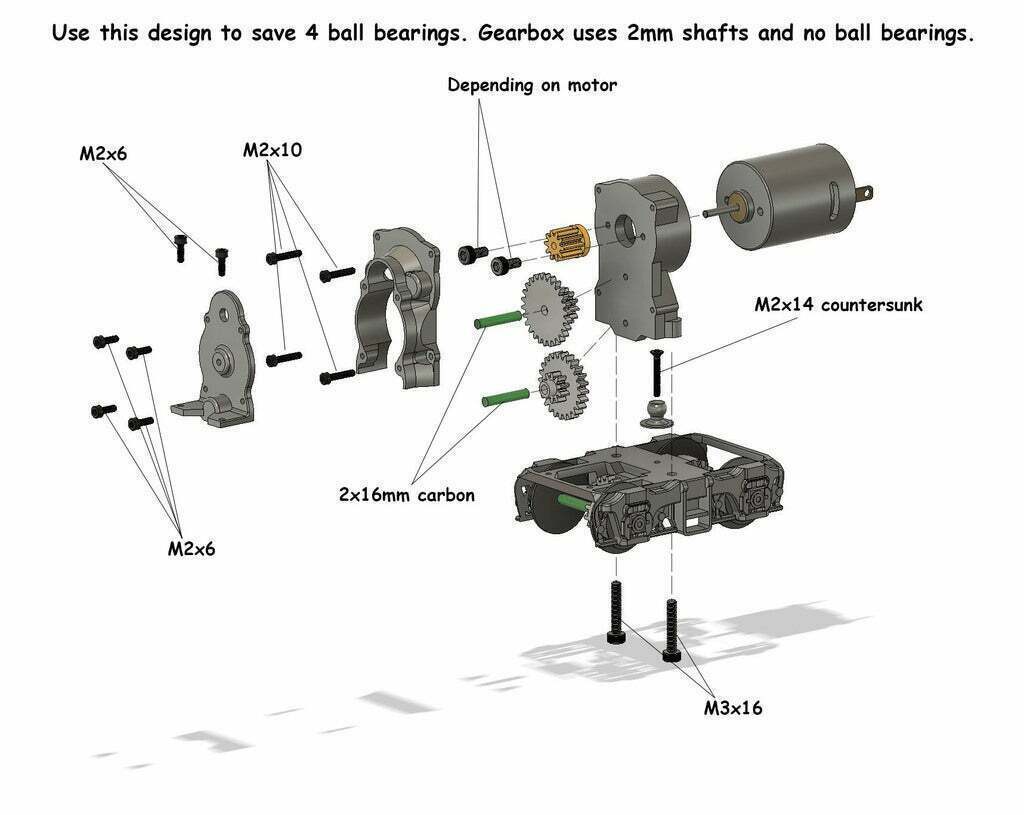 Use this design to save 4 ball bearings. Gearbox uses 2mm shafts and no ball bearings.

Depending on motor

M2x6

M2x10

M2x14 countersunk

2x16mm carbon

M2x6

M3x16