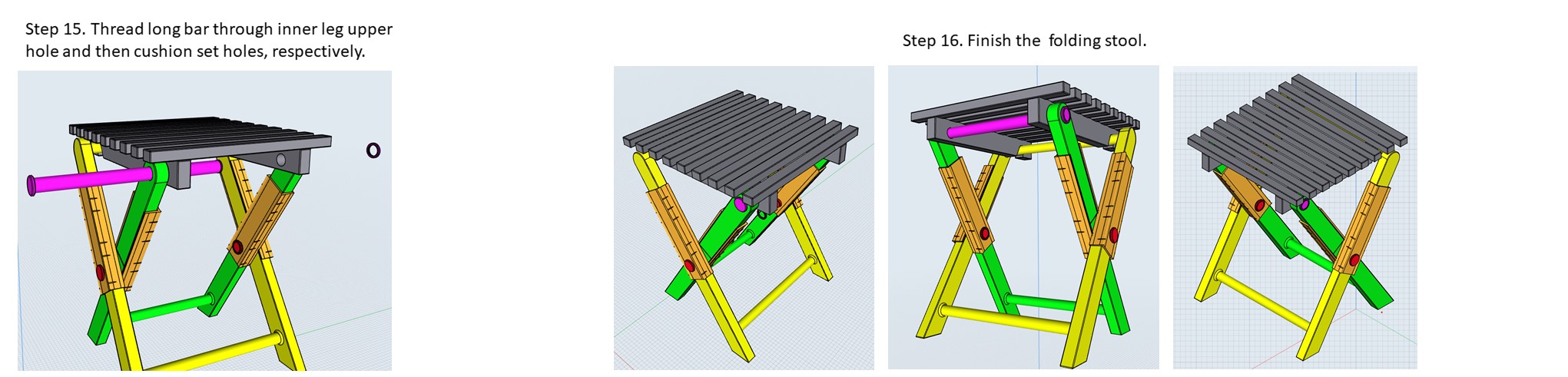 Step 15. Thread long bar through inner leg upper hole and then cushion set holes, respectively.

Step 16. Finish the  folding stool.