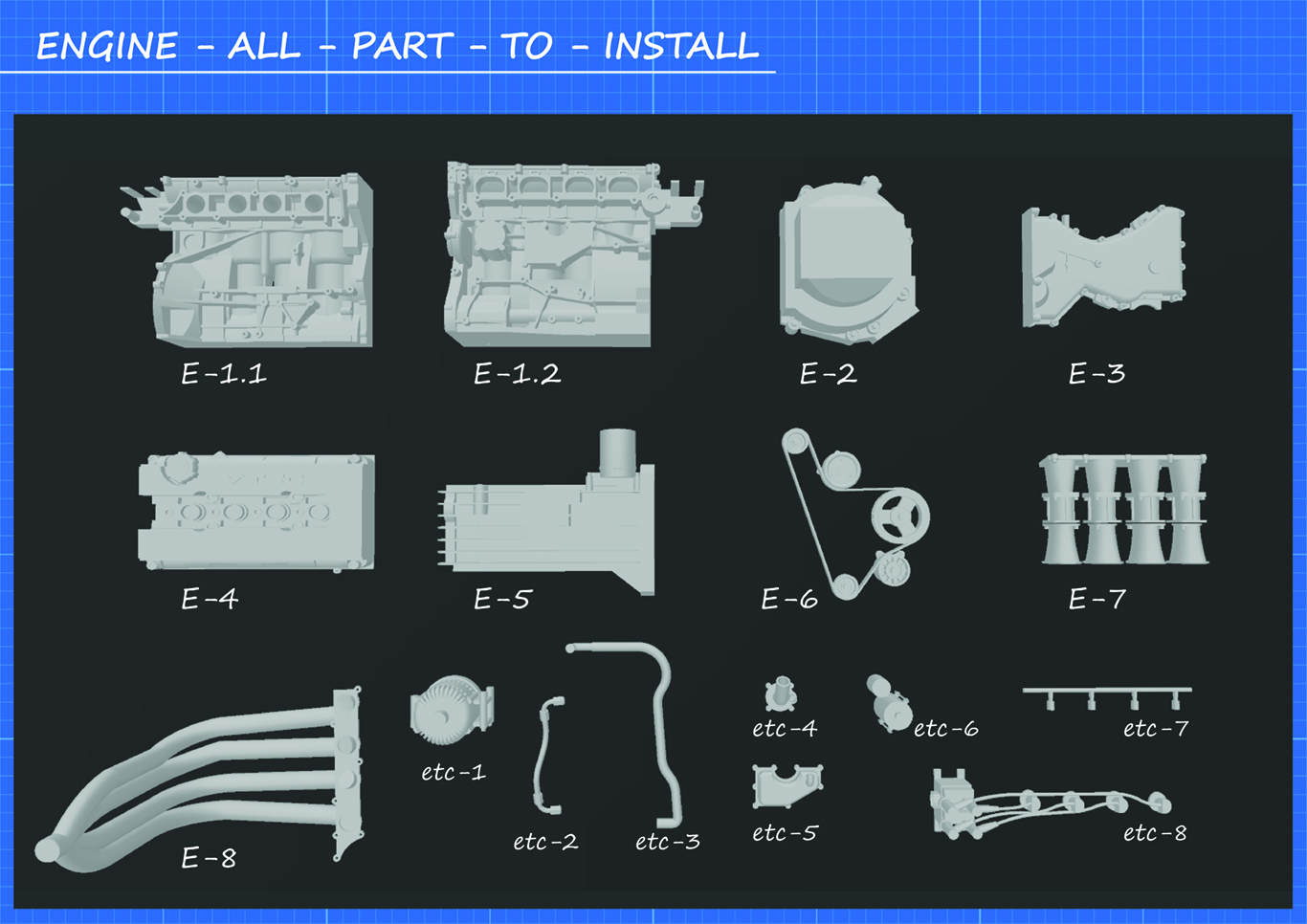 ENGINE - ALL - PART - TO - INSTALL

E-1.1

E-1.2

E-2

E-3

E-4

E-5

E-6

E-7

E-8

etc-1

etc-2

etc-3

etc-4

etc-5

etc-6

etc-7

etc-8