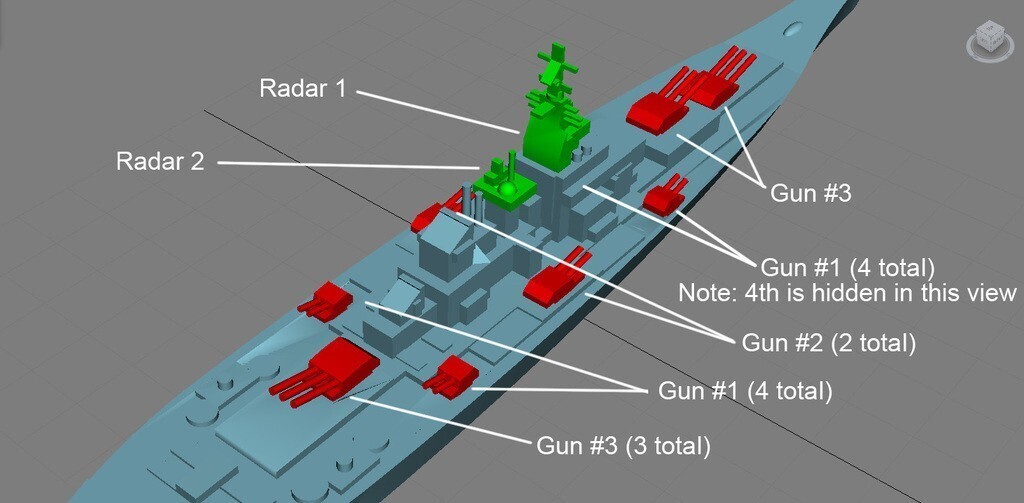 Radar 1

Radar 2

Gun #3

Gun #1 (4 total)
Note: 4th is hidden in this view

Gun #2 (2 total)

Gun #1 (4 total)

Gun #3 (3 total)