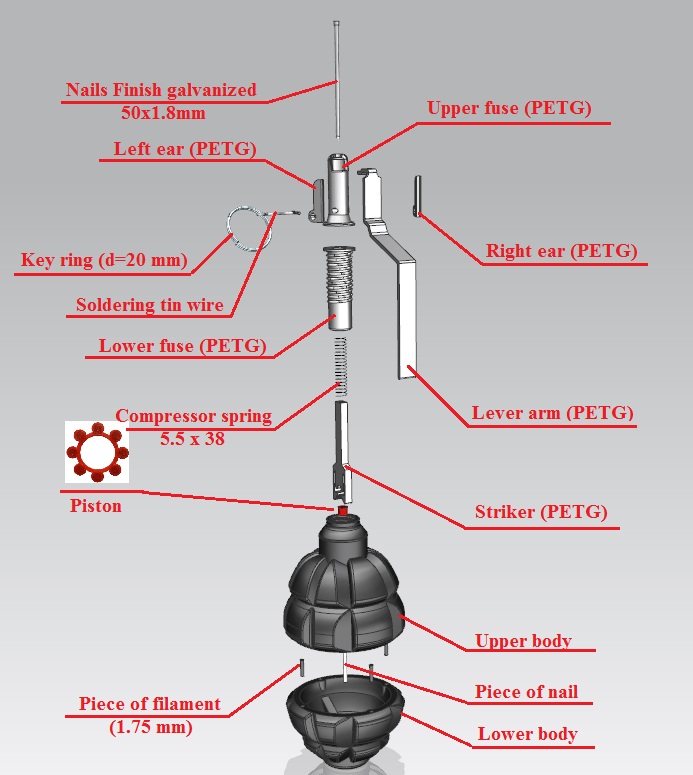 Nails Finish galvanized 50x1.8mm

Upper fuse (PETG)

Left ear (PETG)

Right ear (PETG)

Key ring (d=20 mm)

Soldering tin wire

Lower fuse (PETG)

Lever arm (PETG)

Compressor spring 5.5 x 38

Piston

Striker (PETG)

Upper body

Piece of nail

Piece of filament (1.75 mm)

Lower body