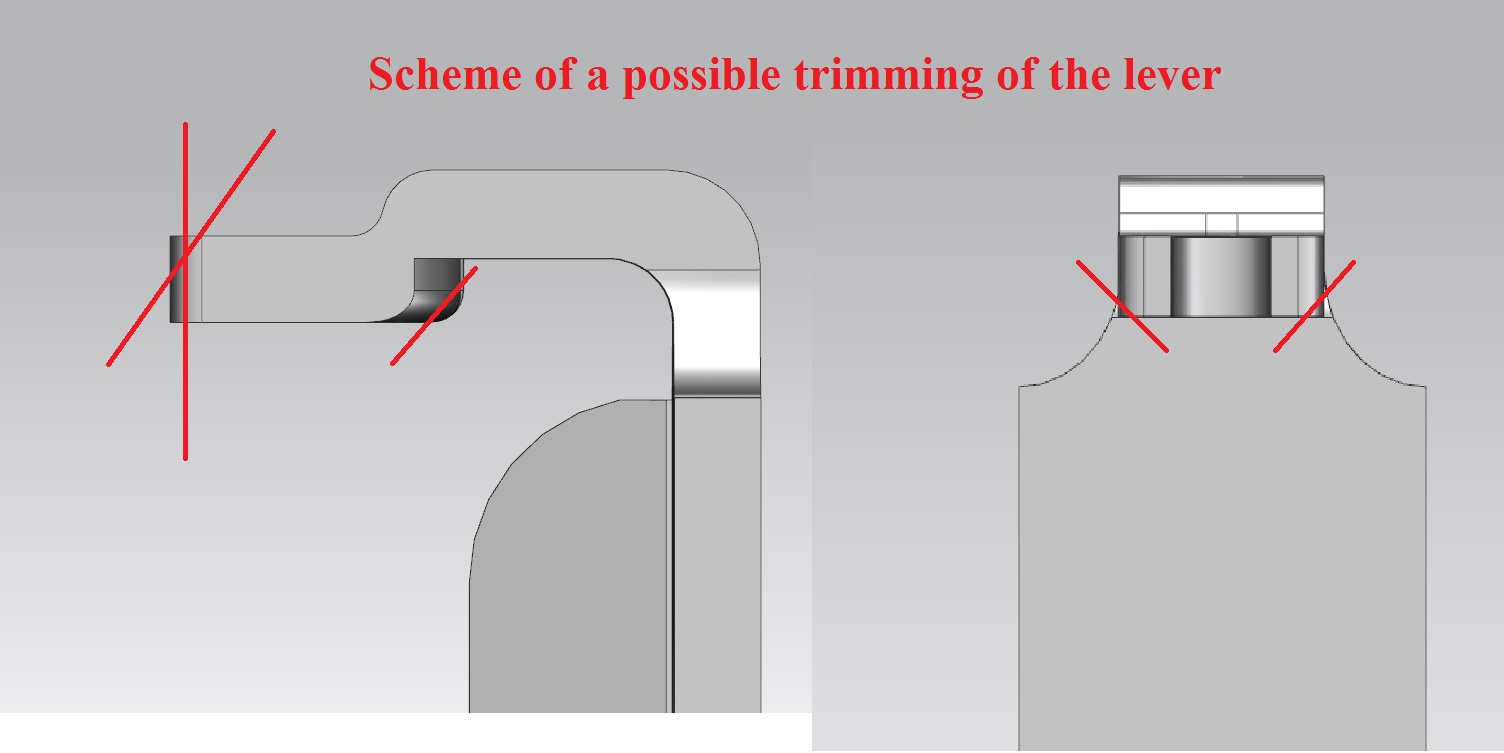 Scheme of a possible trimming of the lever