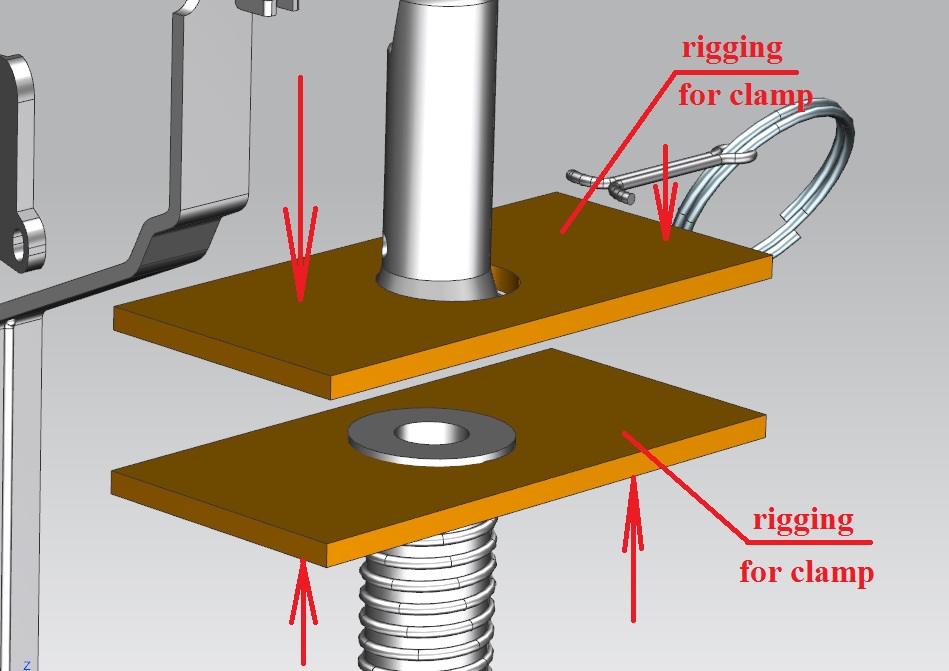 rigging
for clamp

rigging
for clamp

Z