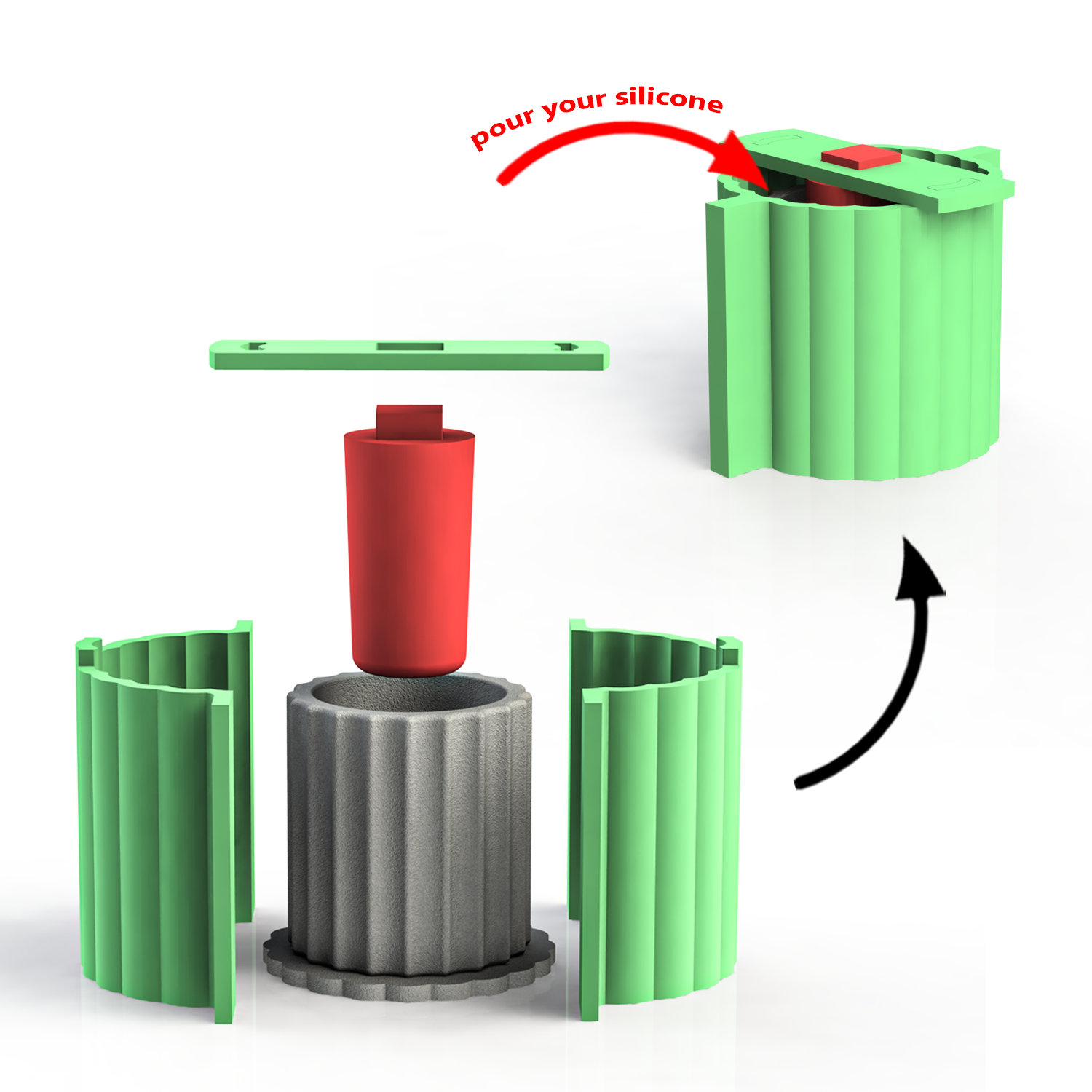 pour your silicone