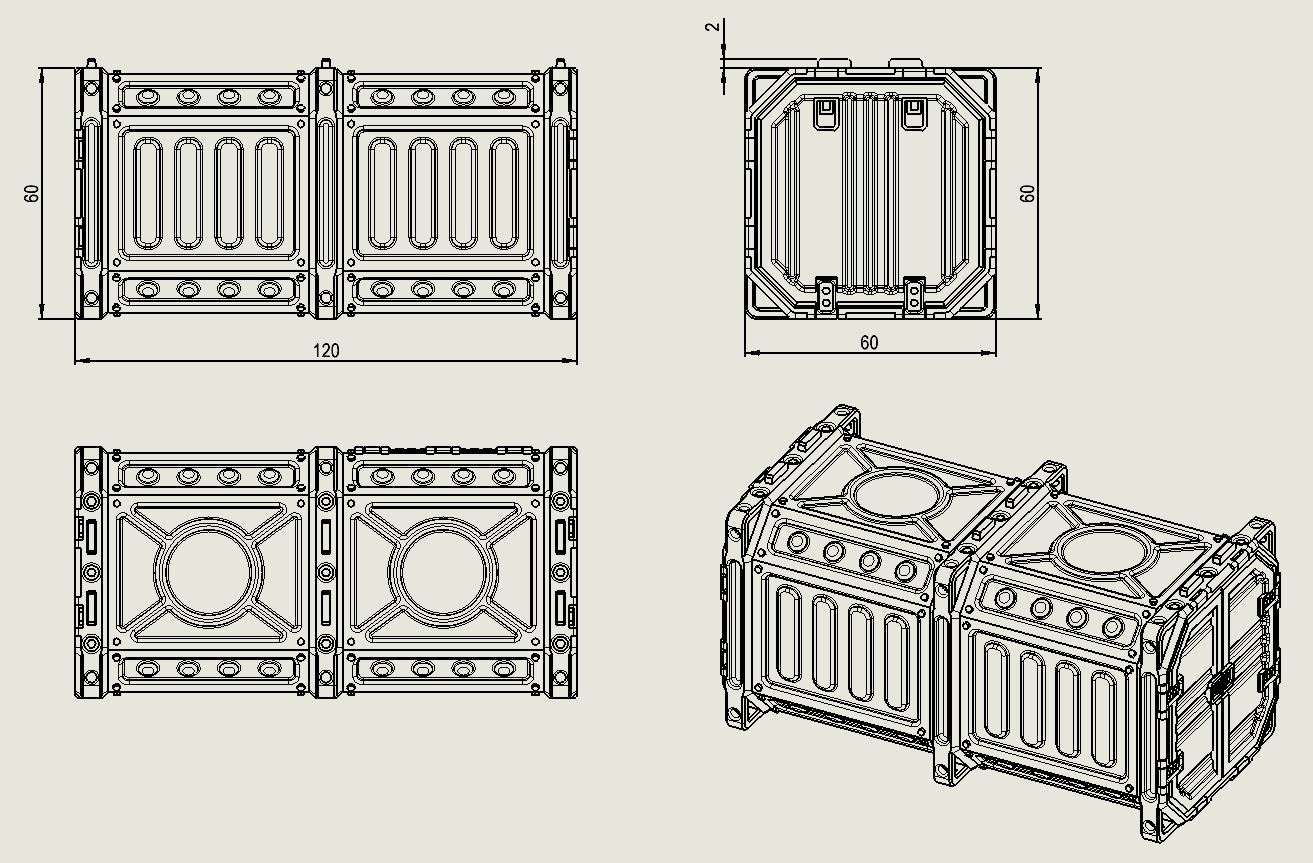 60
120
2
60
60