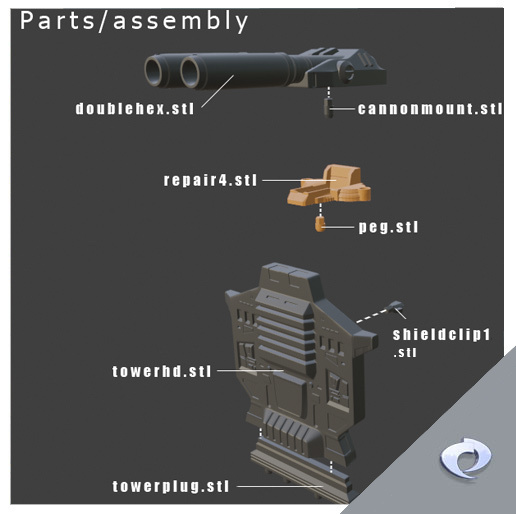 Parts/assembly

doublehex.stl

cannonmount.stl

repair4.stl

peg.stl

shieldclip1 .stl

towerhd.stl

towerplug.stl