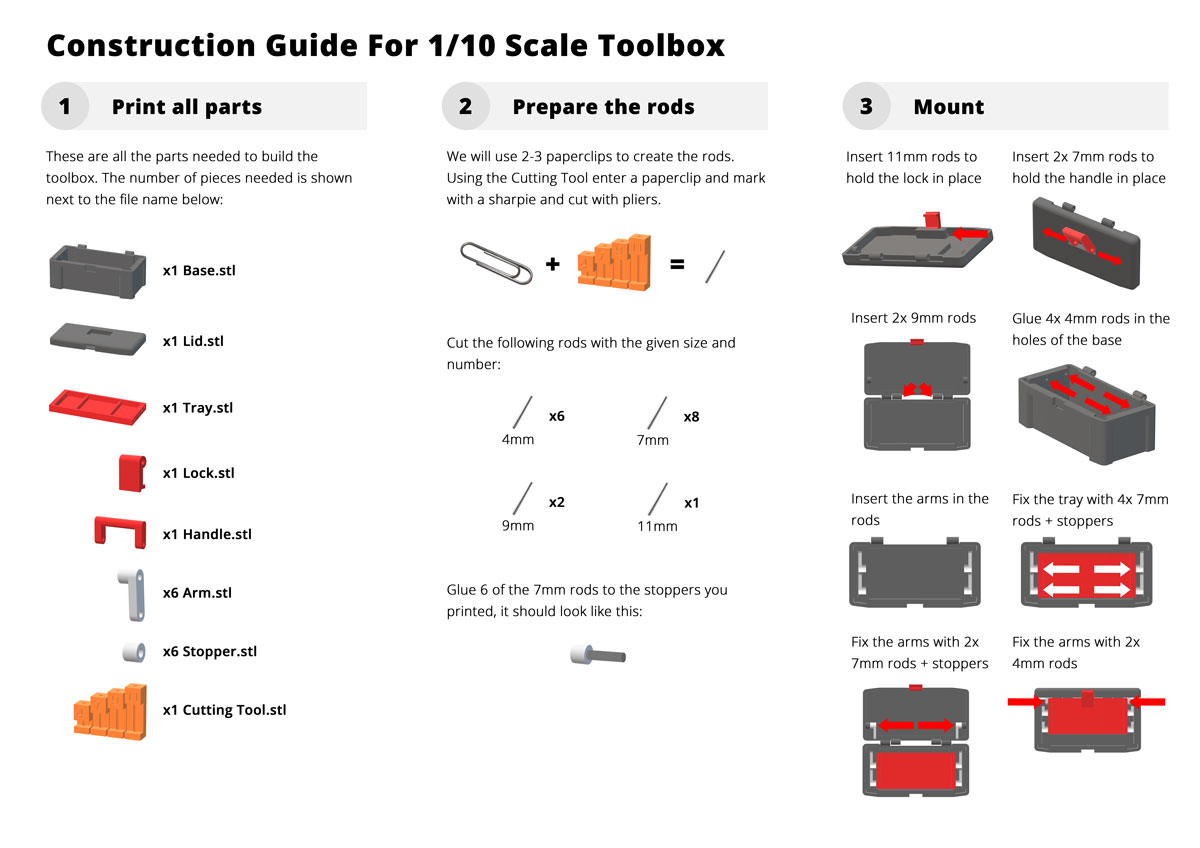 Construction Guide For 1/10 Scale Toolbox

1 Print all parts

These are all the parts needed to build the toolbox. The number of pieces needed is shown next to the file name below:

x1 Base.stl

x1 Lid.stl

x1 Tray.stl

x1 Lock.stl

x1 Handle.stl

x6 Arm.stl

x6 Stopper.stl

x1 Cutting Tool.stl

2 Prepare the rods

We will use 2-3 paperclips to create the rods. Using the Cutting Tool enter a paperclip and mark with a sharpie and cut with pliers.

+ =

Cut the following rods with the given size and number:

x6 4mm

x8 7mm

x2 9mm

x1 11mm

Glue 6 of the 7mm rods to the stoppers you printed, it should look like this:

3 Mount

Insert 11mm rods to hold the lock in place

Insert 2x 7mm rods to hold the handle in place

Insert 2x 9mm rods

Glue 4x 4mm rods in the holes of the base

Insert the arms in the rods

Fix the tray with 4x 7mm rods + stoppers

Fix the arms with 2x 7mm rods + stoppers

Fix the arms with 2x 4mm rods