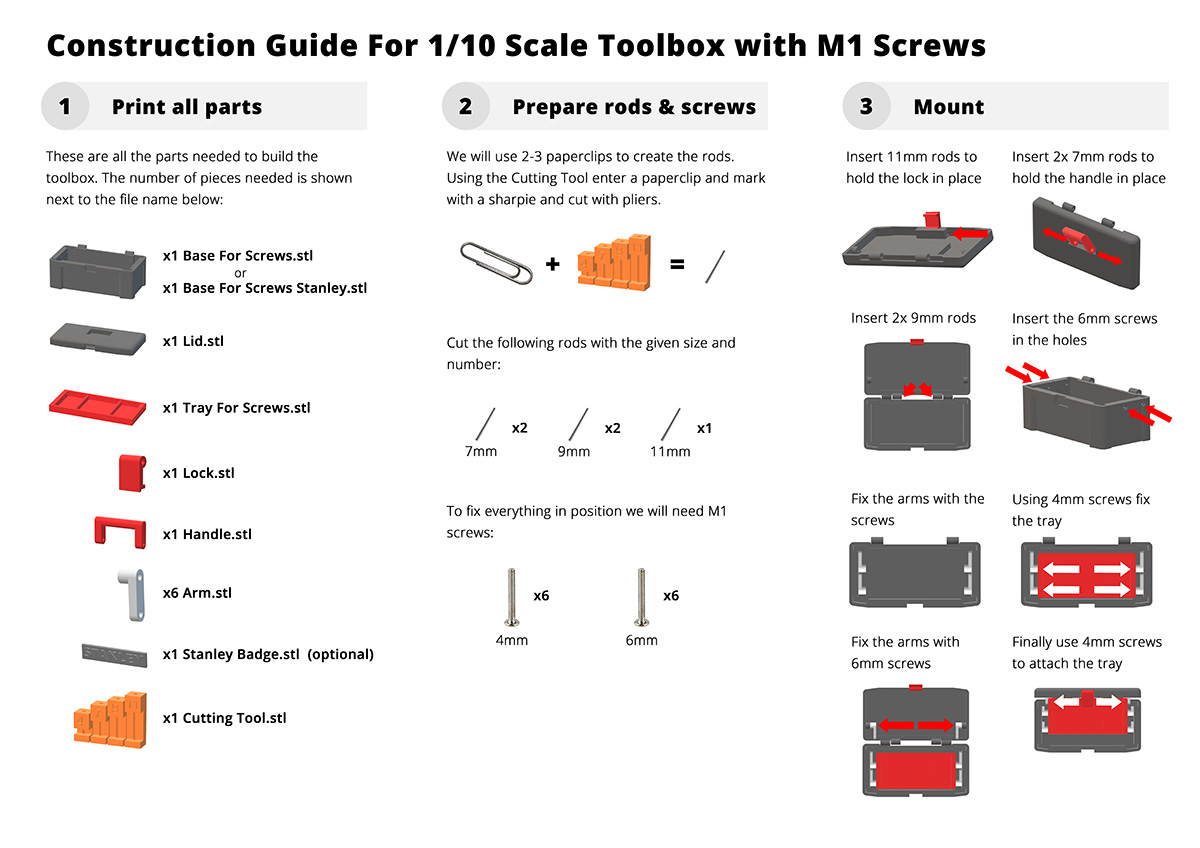 Construction Guide For 1/10 Scale Toolbox with M1 Screws

1 Print all parts

These are all the parts needed to build the toolbox. The number of pieces needed is shown next to the file name below:

x1 Base For Screws.stl
or
x1 Base For Screws Stanley.stl

x1 Lid.stl

x1 Tray For Screws.stl

x1 Lock.stl

x1 Handle.stl

x6 Arm.stl

STANLEY

x1 Stanley Badge.stl (optional)

x1 Cutting Tool.stl

2 Prepare rods & screws

We will use 2-3 paperclips to create the rods. Using the Cutting Tool enter a paperclip and mark with a sharpie and cut with pliers.

+ =

Cut the following rods with the given size and number:

x2
7mm

x2
9mm

x1
11mm

To fix everything in position we will need M1 screws:

x6
4mm

x6
6mm

3 Mount

Insert 11mm rods to hold the lock in place

Insert 2x 7mm rods to hold the handle in place

Insert 2x 9mm rods

Insert the 6mm screws in the holes

Fix the arms with the screws

Using 4mm screws fix the tray

Fix the arms with 6mm screws

Finally use 4mm screws to attach the tray