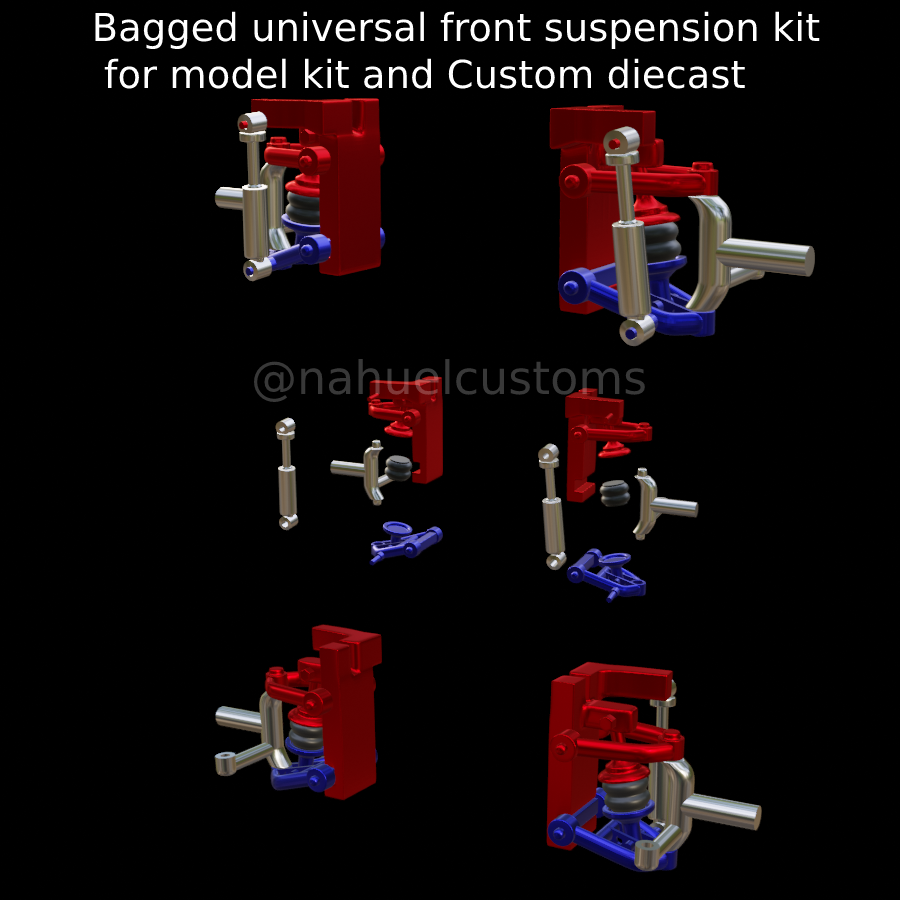 Bagged universal front suspension kit
for model kit and Custom diecast

@nahuelcustoms