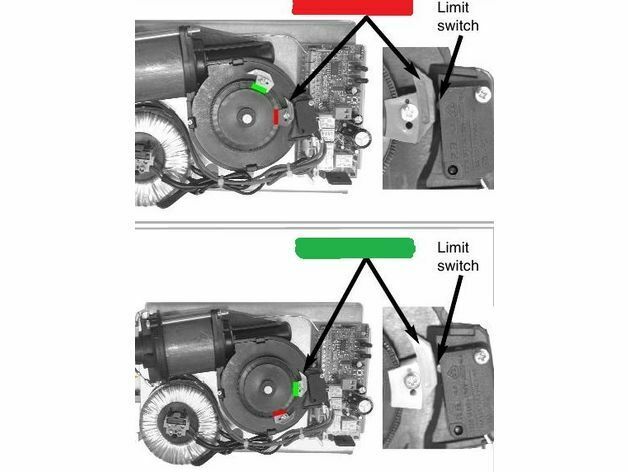 Limit switch

Limit switch