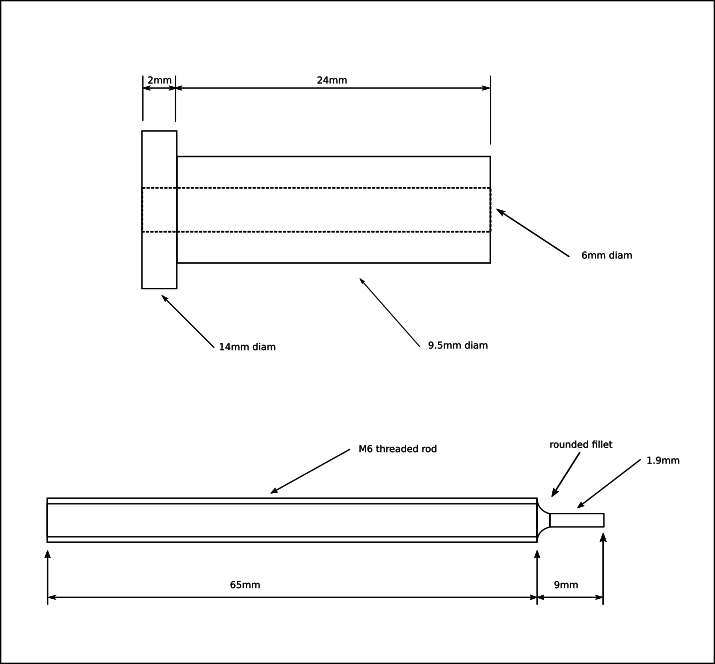 2mm
24mm

6mm diam

14mm diam

9.5mm diam

M6 threaded rod

rounded fillet

1.9mm

65mm

9mm