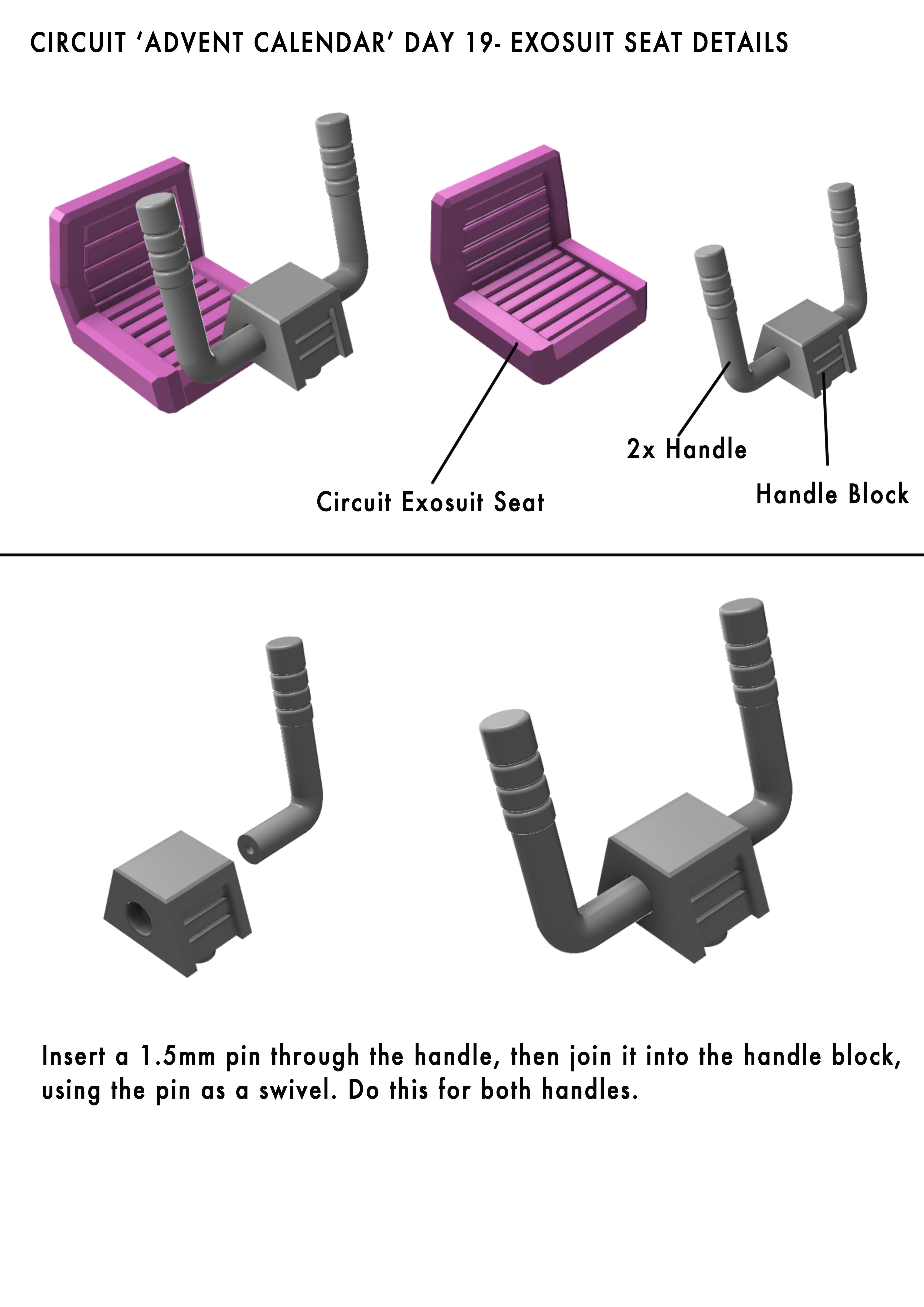 CIRCUIT ‘ADVENT CALENDAR’ DAY 19- EXOSUIT SEAT DETAILS

2x Handle

Circuit Exosuit Seat

Handle Block

Insert a 1.5mm pin through the handle, then join it into the handle block, using the pin as a swivel. Do this for both handles.