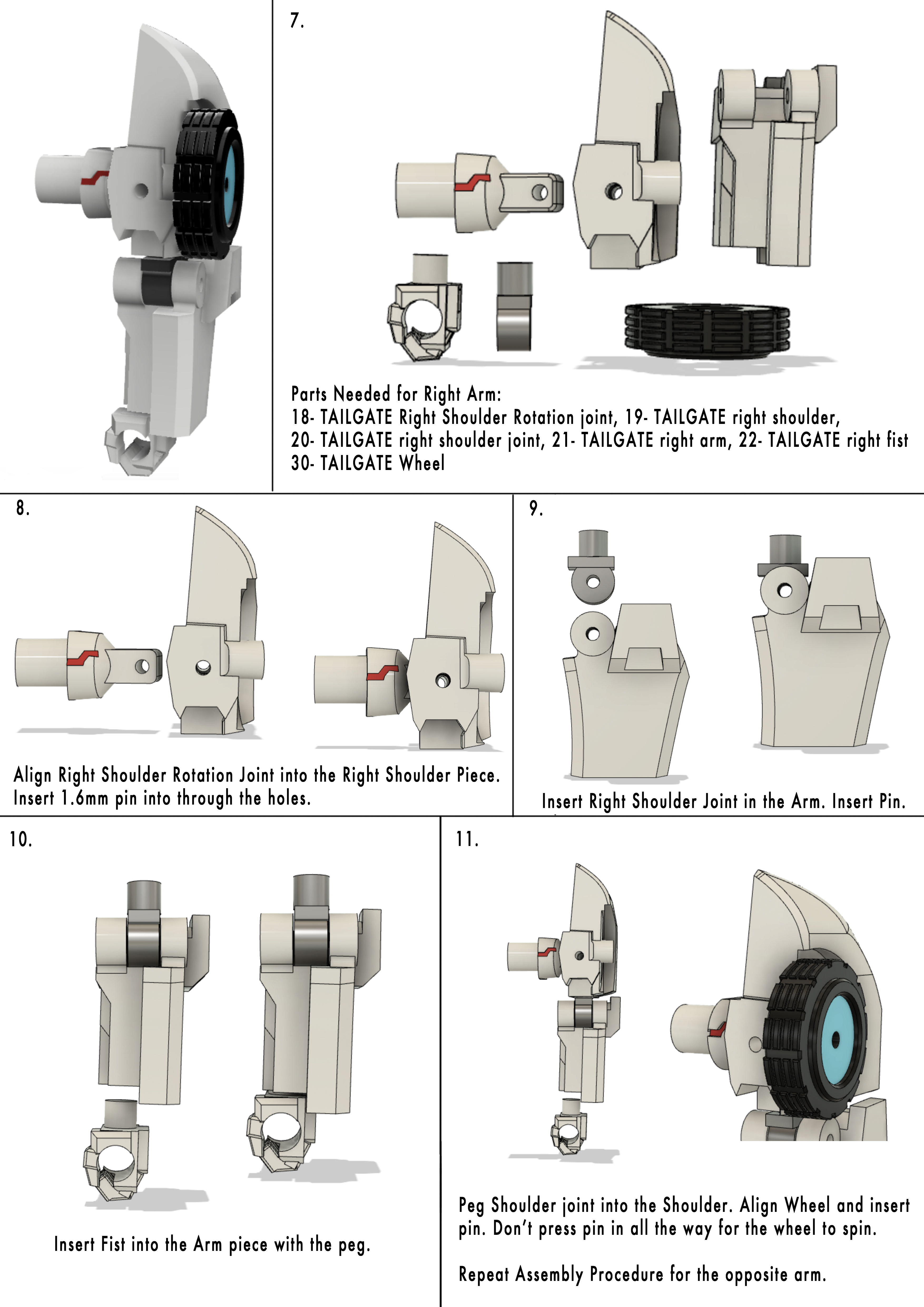 7.

Parts Needed for Right Arm:
18- TAILGATE Right Shoulder Rotation joint, 19- TAILGATE right shoulder, 20- TAILGATE right shoulder joint, 21- TAILGATE right arm, 22- TAILGATE right fist 30- TAILGATE Wheel

8.

Align Right Shoulder Rotation Joint into the Right Shoulder Piece. Insert 1.6mm pin into through the holes.

9.

Insert Right Shoulder Joint in the Arm. Insert Pin.

10.

Insert Fist into the Arm piece with the peg.

11.

Peg Shoulder joint into the Shoulder. Align Wheel and insert pin. Don't press pin in all the way for the wheel to spin.

Repeat Assembly Procedure for the opposite arm.