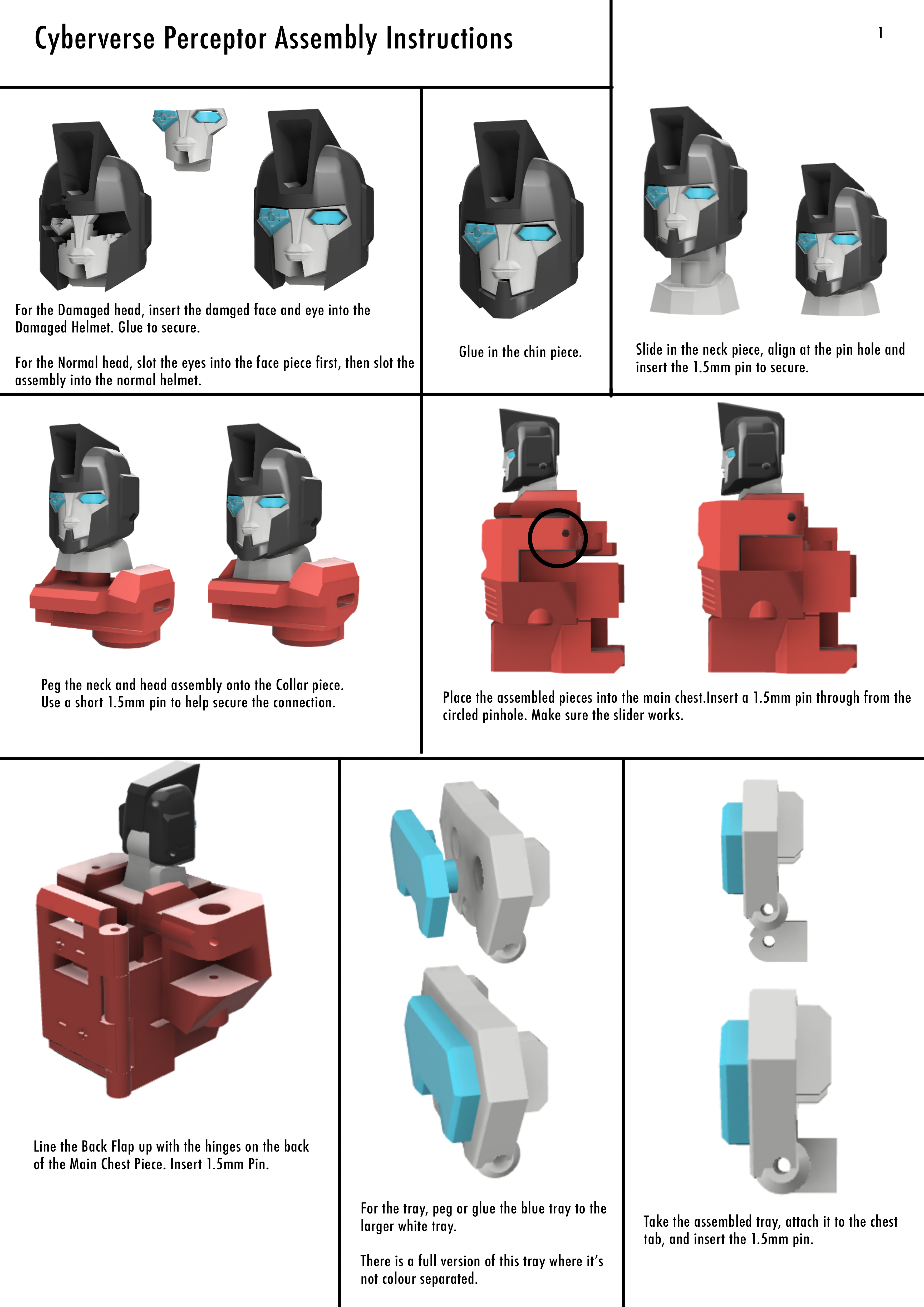 Cyberverse Perceptor Assembly Instructions

1

For the Damaged head, insert the damged face and eye into the Damaged Helmet. Glue to secure.

For the Normal head, slot the eyes into the face piece first, then slot the assembly into the normal helmet.

Glue in the chin piece.

Slide in the neck piece, align at the pin hole and insert the 1.5mm pin to secure.

Peg the neck and head assembly onto the Collar piece. Use a short 1.5mm pin to help secure the connection.

Place the assembled pieces into the main chest.Insert a 1.5mm pin through from the circled pinhole. Make sure the slider works.

Line the Back Flap up with the hinges on the back of the Main Chest Piece. Insert 1.5mm Pin.

For the tray, peg or glue the blue tray to the larger white tray.

There is a full version of this tray where it's not colour separated.

Take the assembled tray, attach it to the chest tab, and insert the 1.5mm pin.