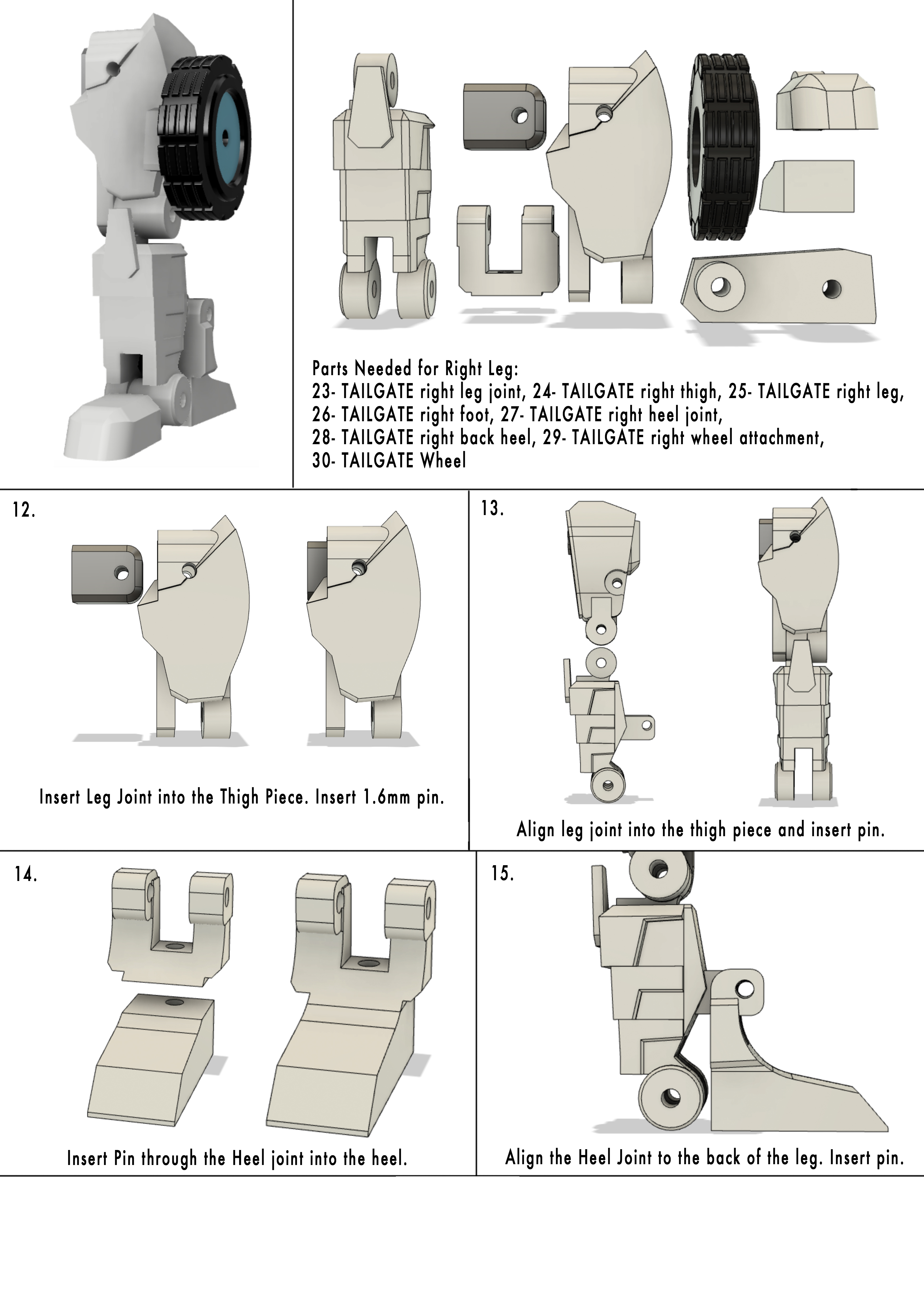 Parts Needed for Right Leg:
23- TAILGATE right leg joint, 24- TAILGATE right thigh, 25- TAILGATE right leg, 26- TAILGATE right foot, 27- TAILGATE right heel joint, 28- TAILGATE right back heel, 29- TAILGATE right wheel attachment, 30- TAILGATE Wheel

12.

Insert Leg Joint into the Thigh Piece. Insert 1.6mm pin.

13.

Align leg joint into the thigh piece and insert pin.

14.

Insert Pin through the Heel joint into the heel.

15.

Align the Heel Joint to the back of the leg. Insert pin.