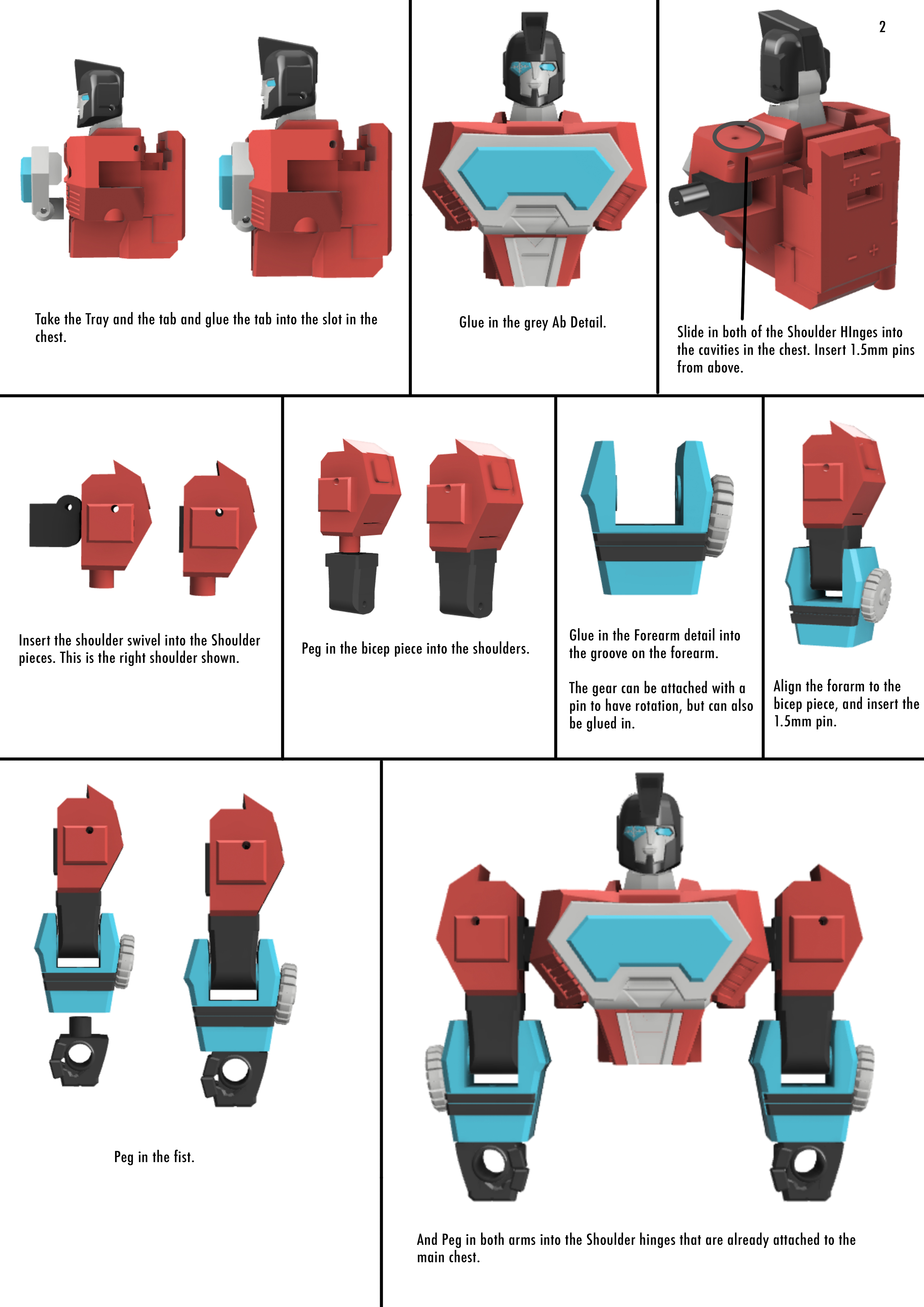 2

Take the Tray and the tab and glue the tab into the slot in the chest.

Glue in the grey Ab Detail.

Slide in both of the Shoulder HInges into the cavities in the chest. Insert 1.5mm pins from above.

Insert the shoulder swivel into the Shoulder pieces. This is the right shoulder shown.

Peg in the bicep piece into the shoulders.

Glue in the Forearm detail into the groove on the forearm.

The gear can be attached with a pin to have rotation, but can also be glued in.

Align the forarm to the bicep piece, and insert the 1.5mm pin.

Peg in the fist.

And Peg in both arms into the Shoulder hinges that are already attached to the main chest.