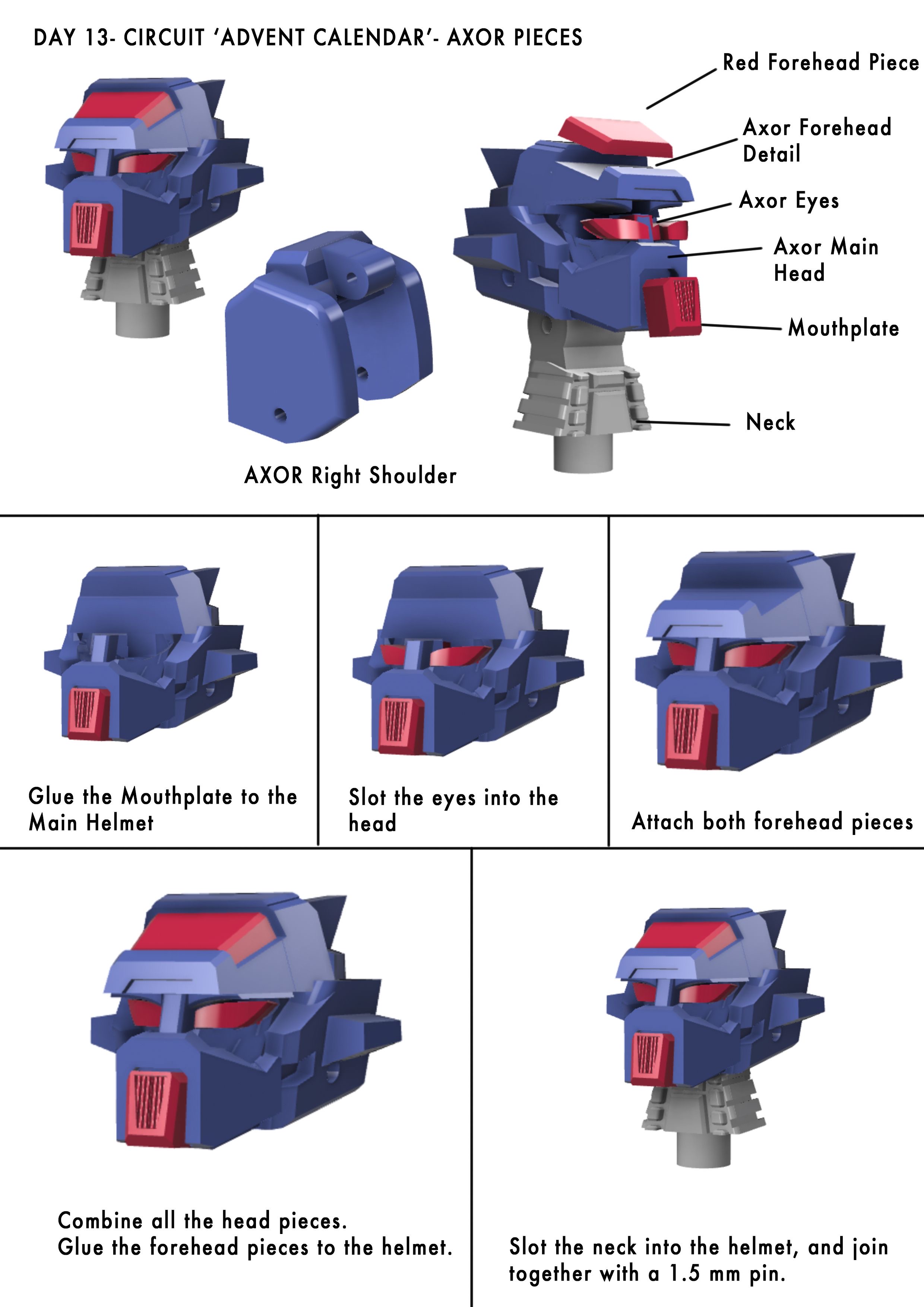 DAY 13- CIRCUIT 'ADVENT CALENDAR'- AXOR PIECES

Red Forehead Piece

Axor Forehead Detail

Axor Eyes

Axor Main Head

Mouthplate

Neck

AXOR Right Shoulder

Glue the Mouthplate to the Main Helmet

Slot the eyes into the head

Attach both forehead pieces

Combine all the head pieces.
Glue the forehead pieces to the helmet.

Slot the neck into the helmet, and join together with a 1.5 mm pin.