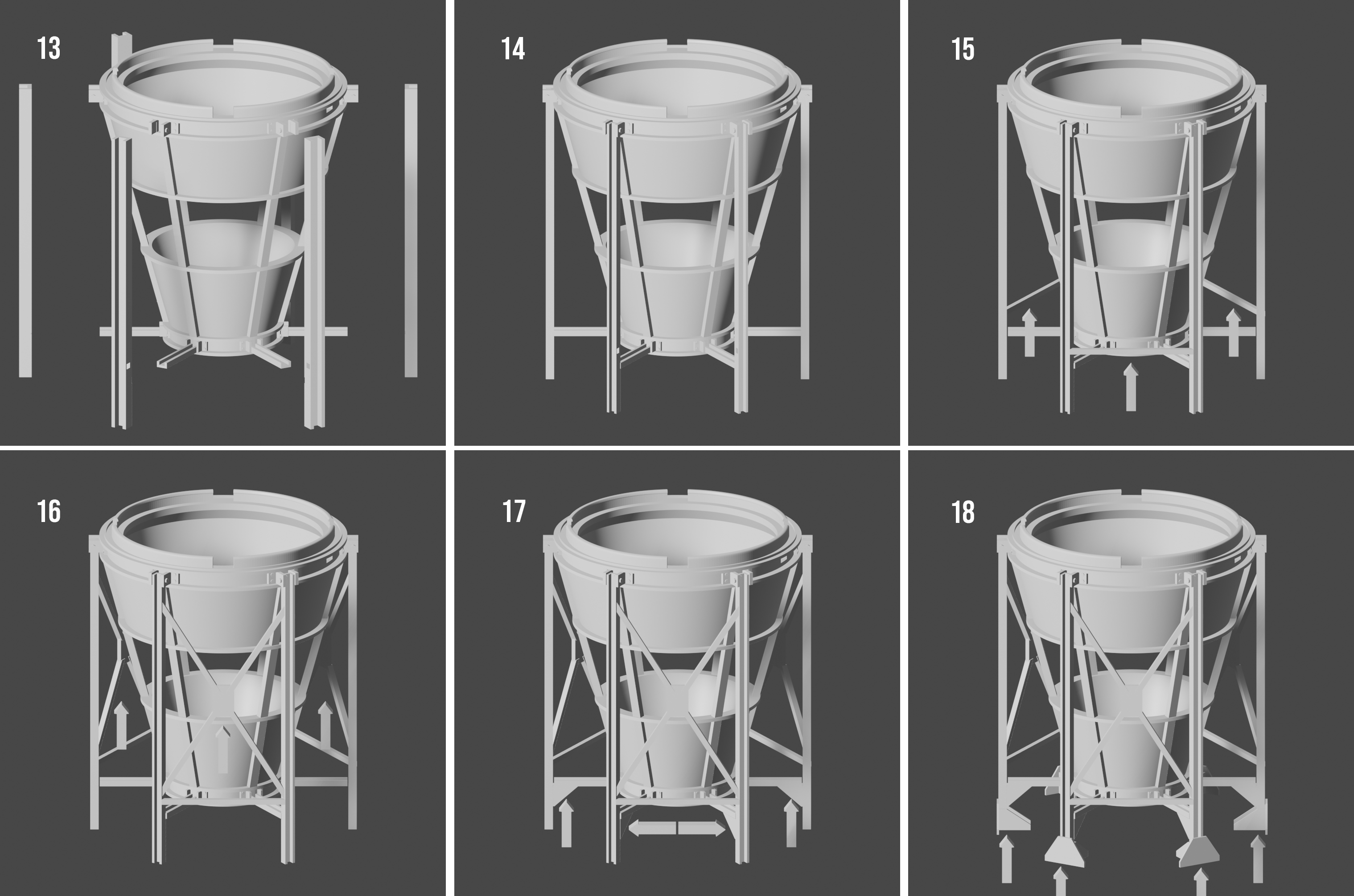 13

14

15

16

17

18