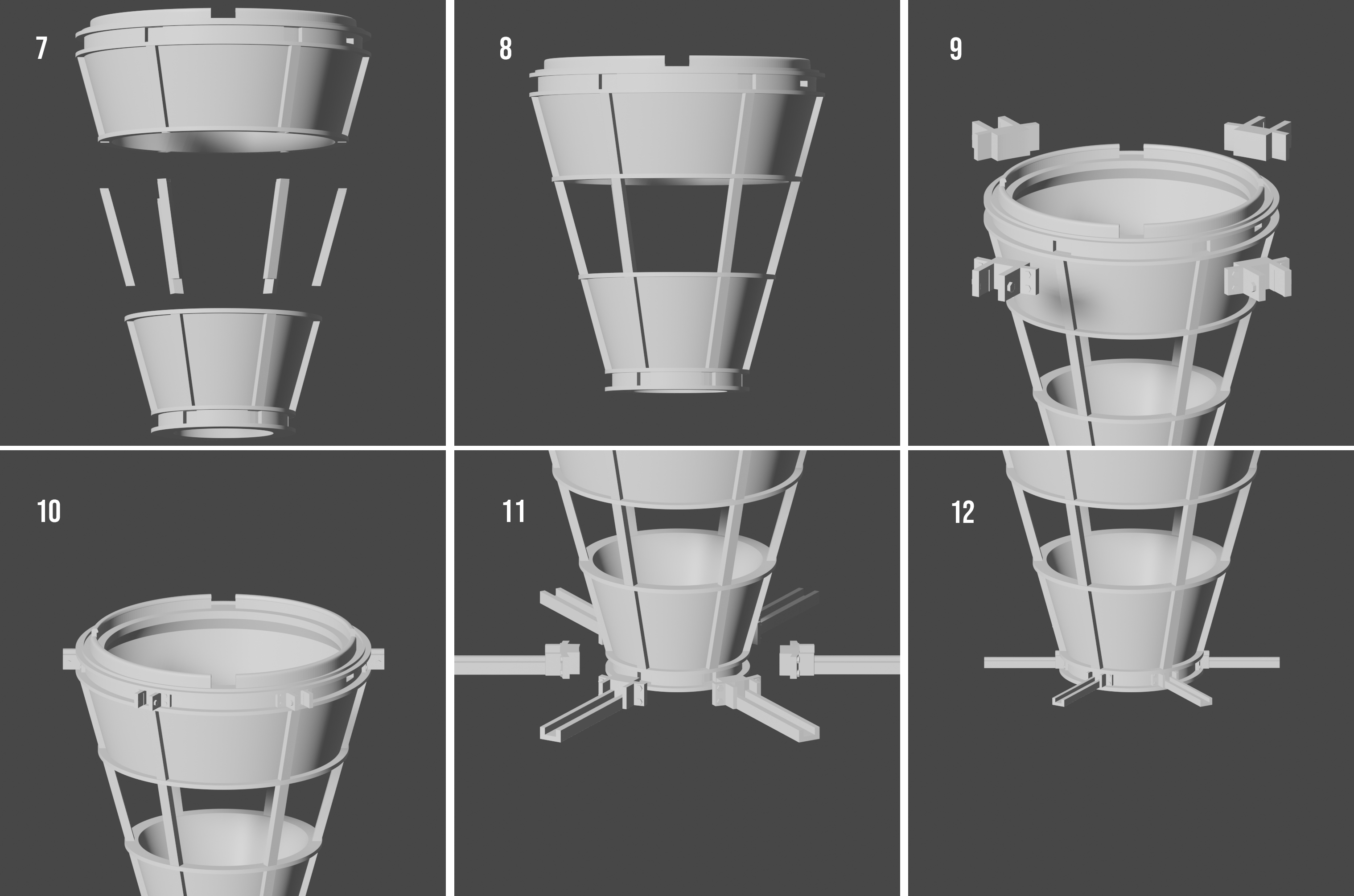 7

8

9

10

11

12