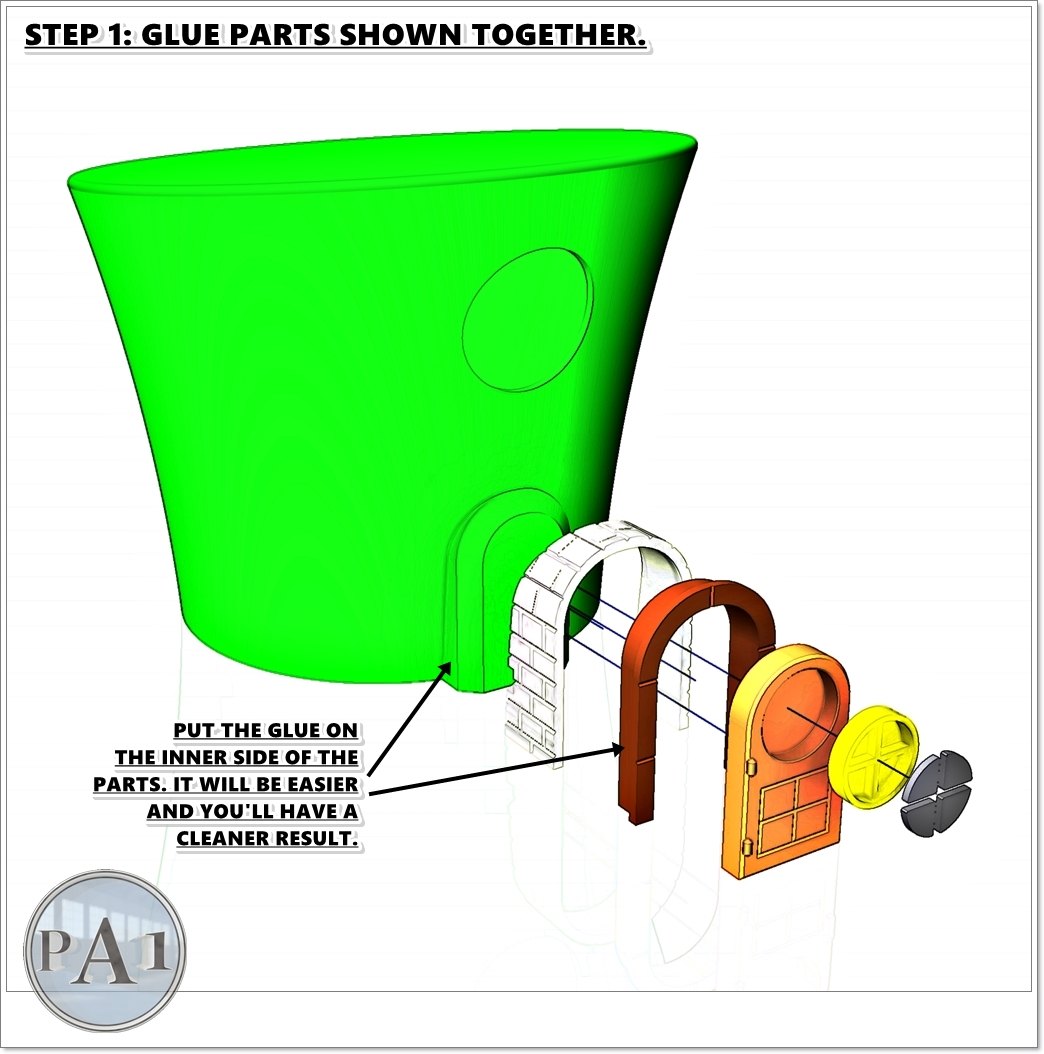 STEP 1: GLUE PARTS SHOWN TOGETHER.

PUT THE GLUE ON THE INNER SIDE OF THE PARTS. IT WILL BE EASIER AND YOU'LL HAVE A CLEANER RESULT.

PA1