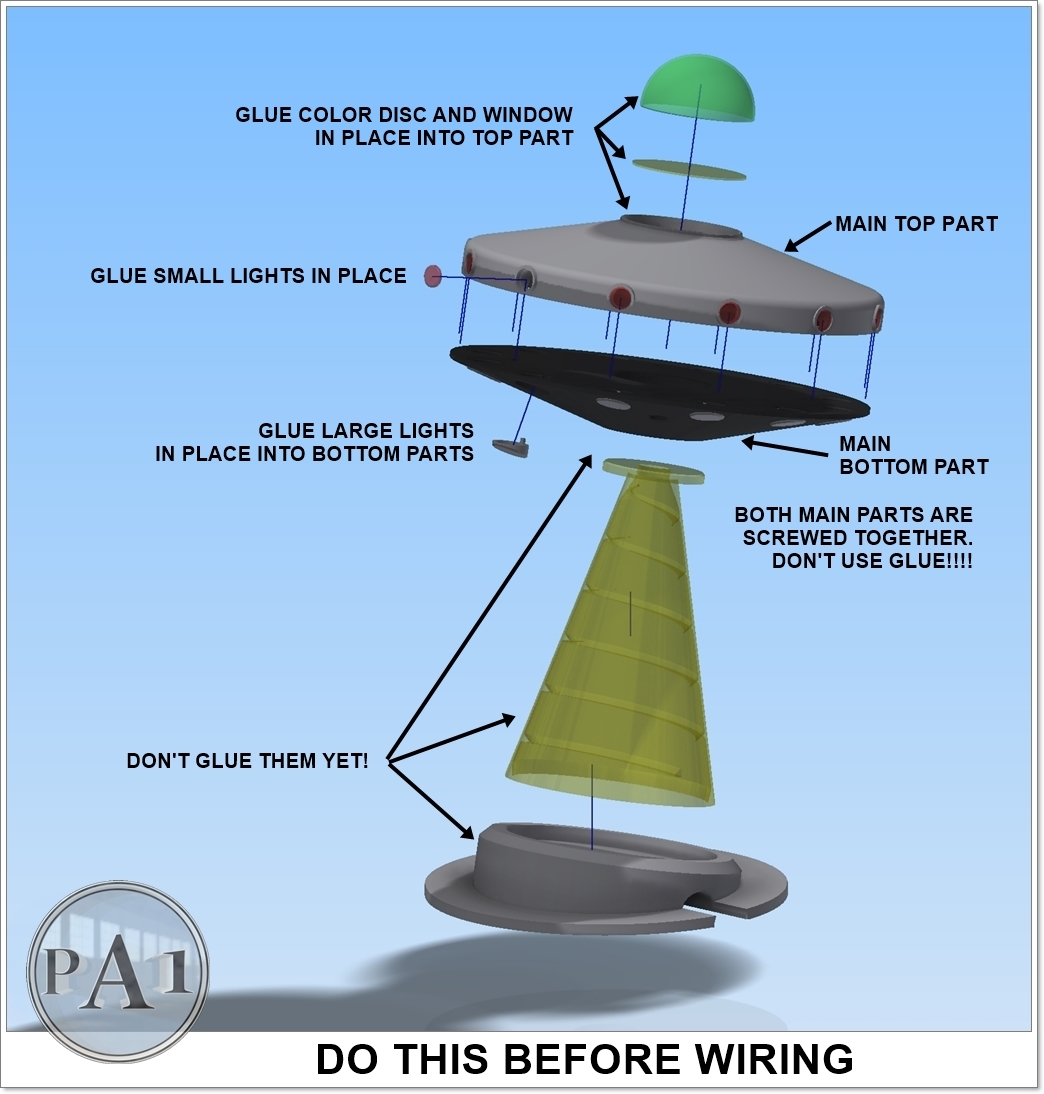 GLUE COLOR DISC AND WINDOW IN PLACE INTO TOP PART

MAIN TOP PART

GLUE SMALL LIGHTS IN PLACE

GLUE LARGE LIGHTS IN PLACE INTO BOTTOM PARTS

MAIN BOTTOM PART

BOTH MAIN PARTS ARE SCREWED TOGETHER. DON'T USE GLUE!!!!

DON'T GLUE THEM YET!

PA1

DO THIS BEFORE WIRING