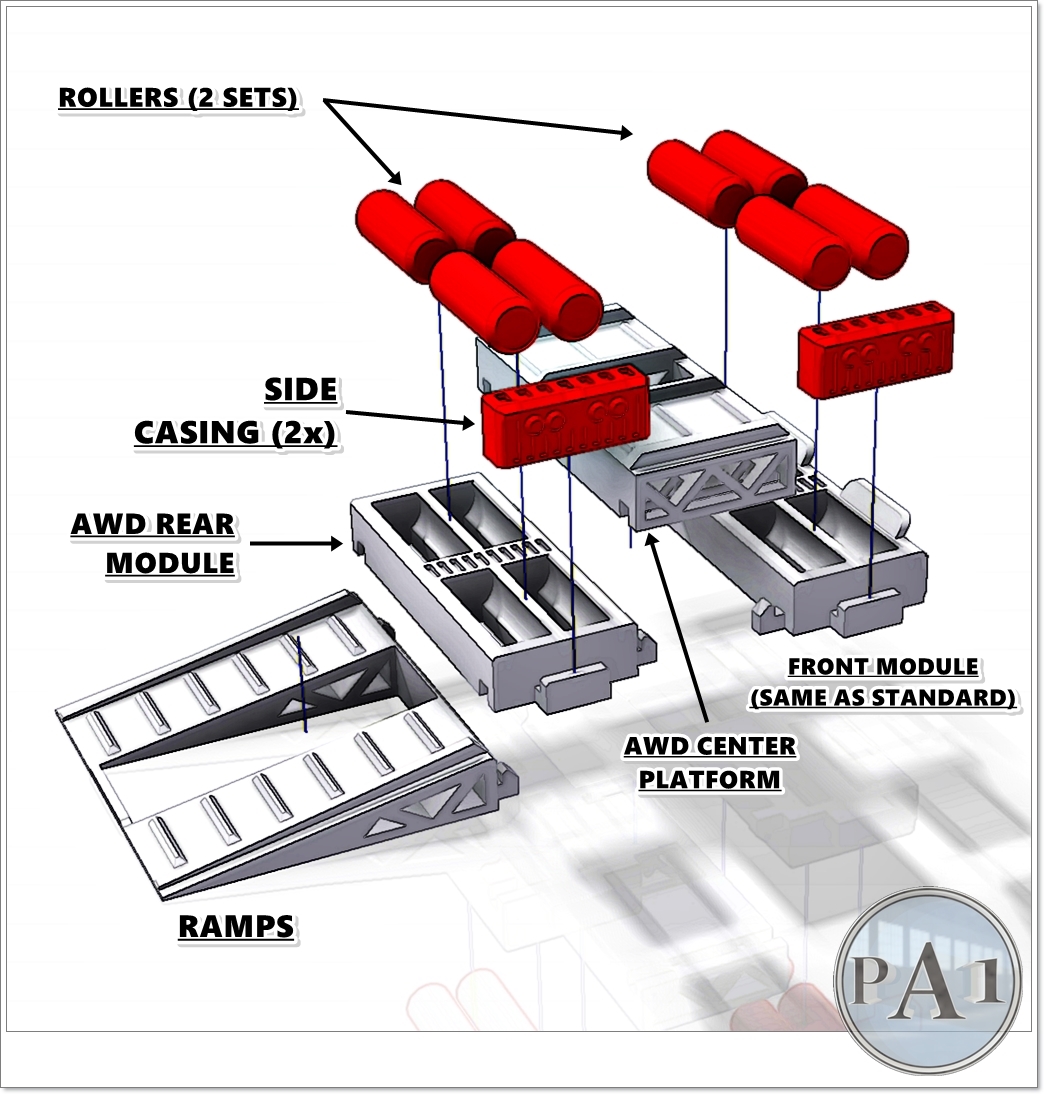 ROLLERS (2 SETS)

SIDE CASING (2x)

AWD REAR MODULE

FRONT MODULE (SAME AS STANDARD)

AWD CENTER PLATFORM

RAMPS

PA1