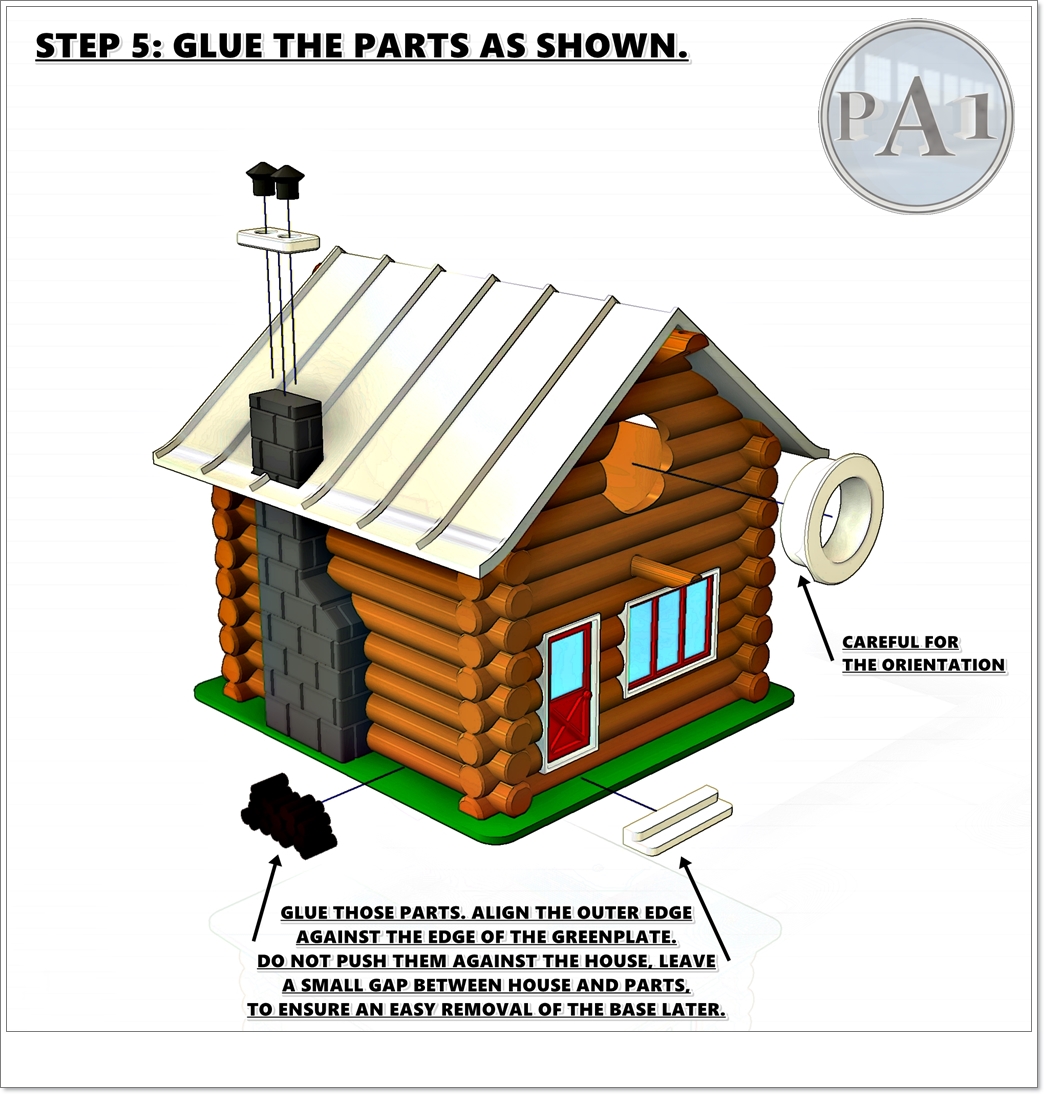 STEP 5: GLUE THE PARTS AS SHOWN.

PA1

CAREFUL FOR THE ORIENTATION

GLUE THOSE PARTS. ALIGN THE OUTER EDGE AGAINST THE EDGE OF THE GREENPLATE. DO NOT PUSH THEM AGAINST THE HOUSE, LEAVE A SMALL GAP BETWEEN HOUSE AND PARTS, TO ENSURE AN EASY REMOVAL OF THE BASE LATER.