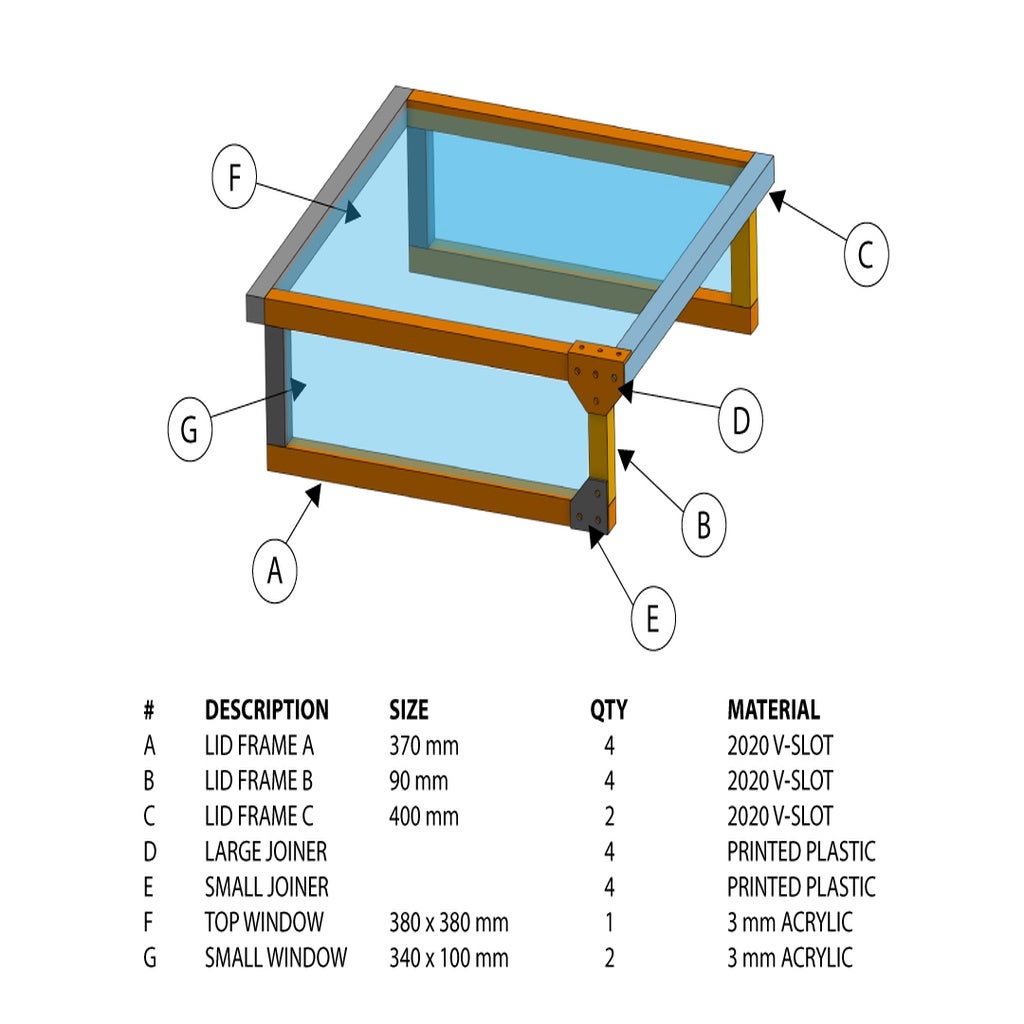 F

C

G

D

B

A

E

| # | DESCRIPTION | SIZE | QTY | MATERIAL |
|---|---|---|---|---|
| A | LID FRAME A | 370 mm | 4 | 2020 V-SLOT |
| B | LID FRAME B | 90 mm | 4 | 2020 V-SLOT |
| C | LID FRAME C | 400 mm | 2 | 2020 V-SLOT |
| D | LARGE JOINER | | 4 | PRINTED PLASTIC |
| E | SMALL JOINER | | 4 | PRINTED PLASTIC |
| F | TOP WINDOW | 380 x 380 mm | 1 | 3 mm ACRYLIC |
| G | SMALL WINDOW | 340 x 100 mm | 2 | 3 mm ACRYLIC |