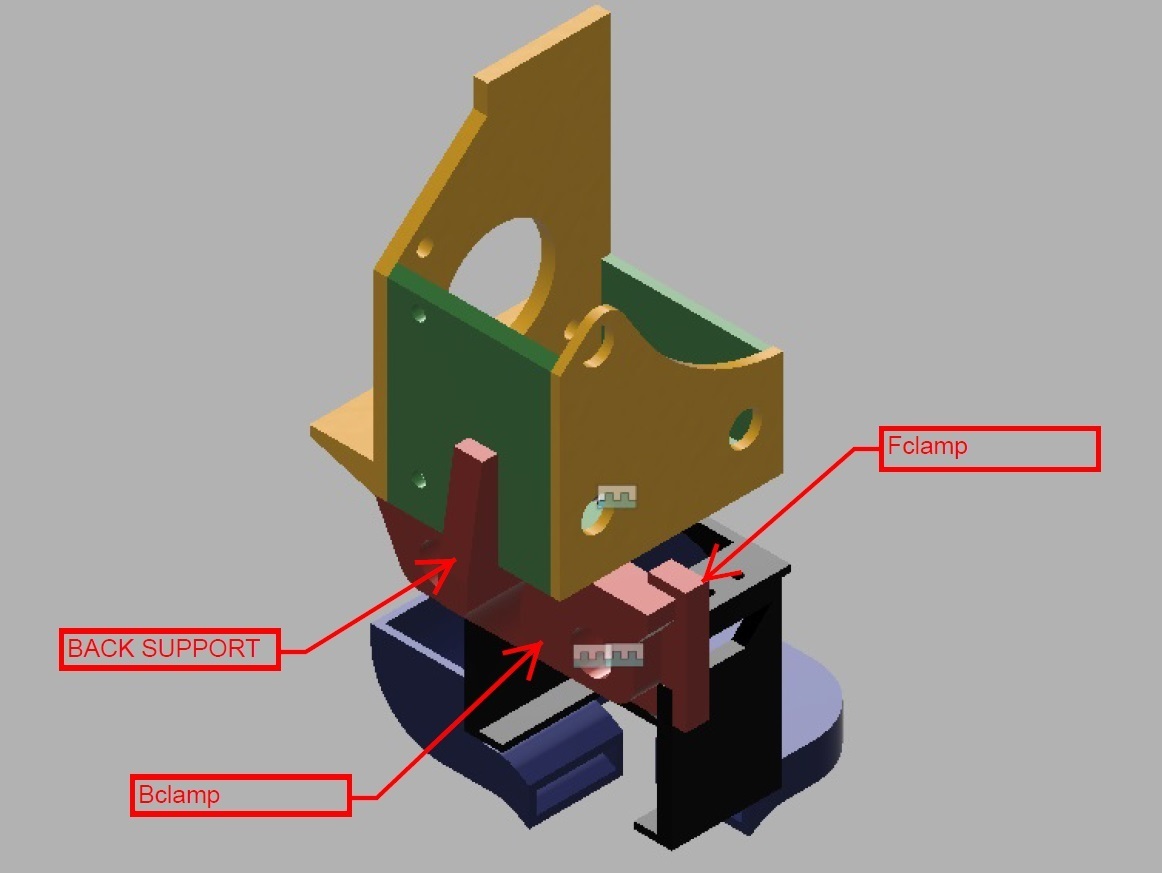 Fclamp

BACK SUPPORT

Bclamp