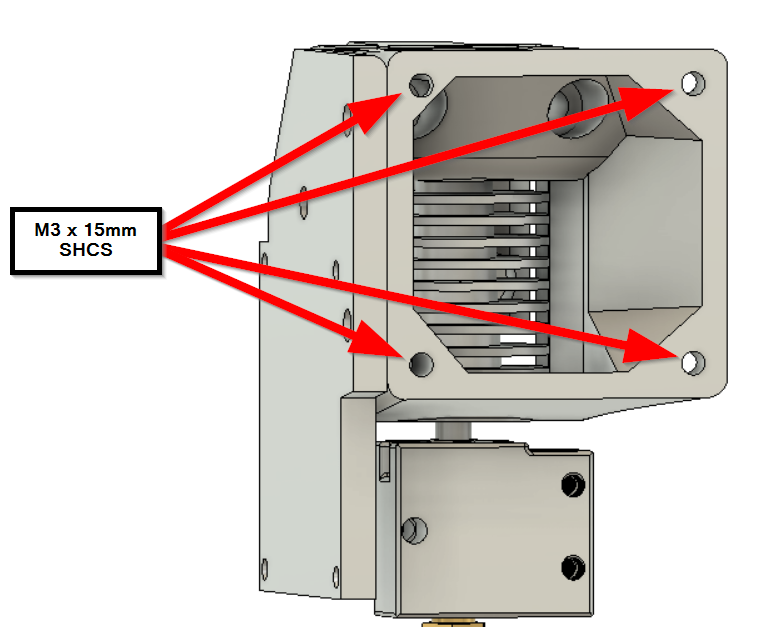 M3 x 15mm
SHCS