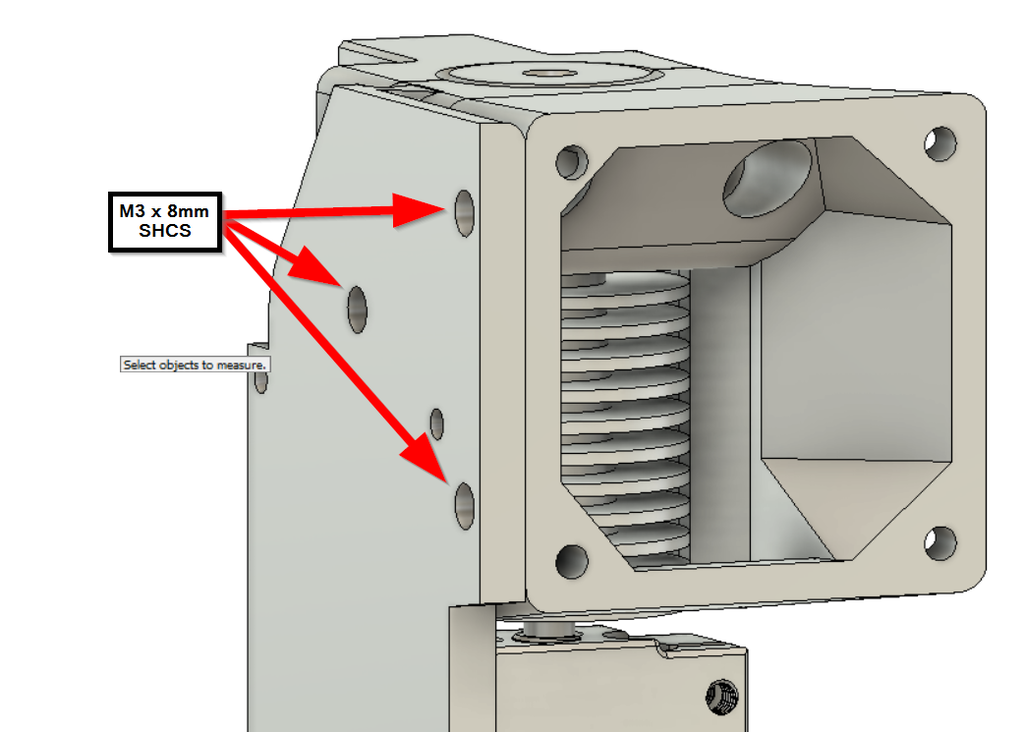 M3 x 8mm
SHCS

Select objects to measure.