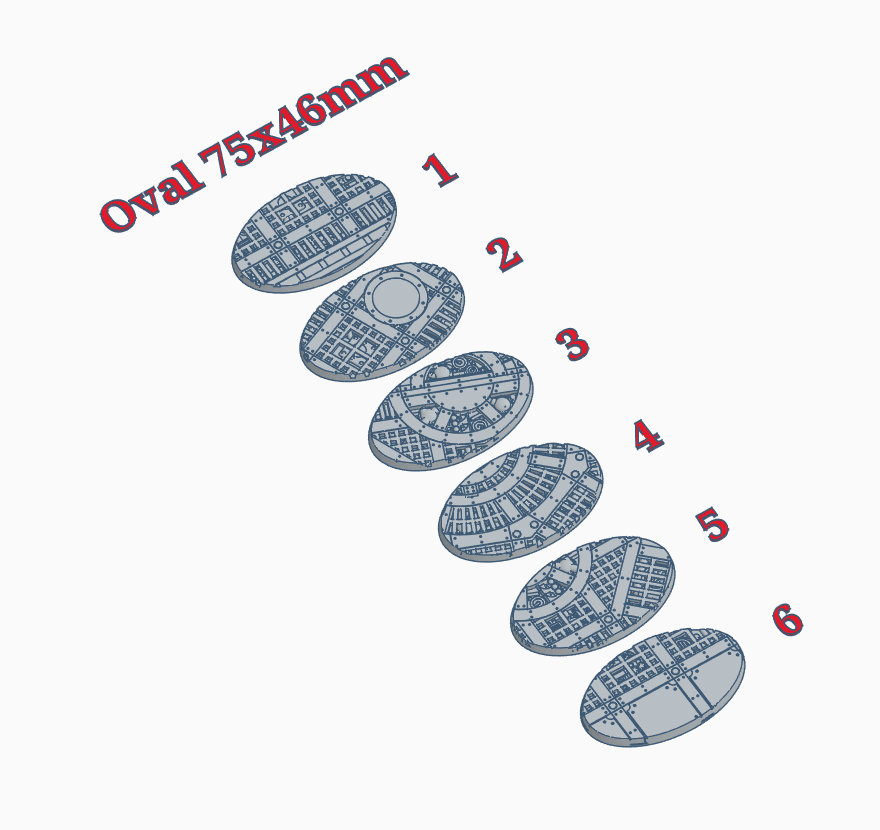 Oval 75x46mm

1

2

3

4

5

6