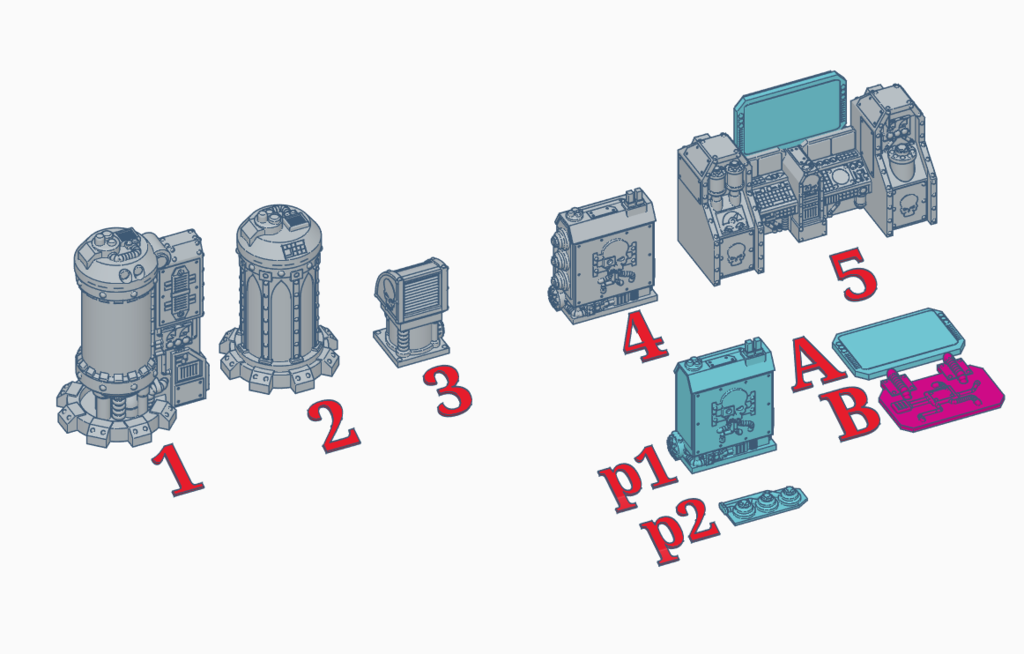 1
2
3
4
5
A
B
p1
p2