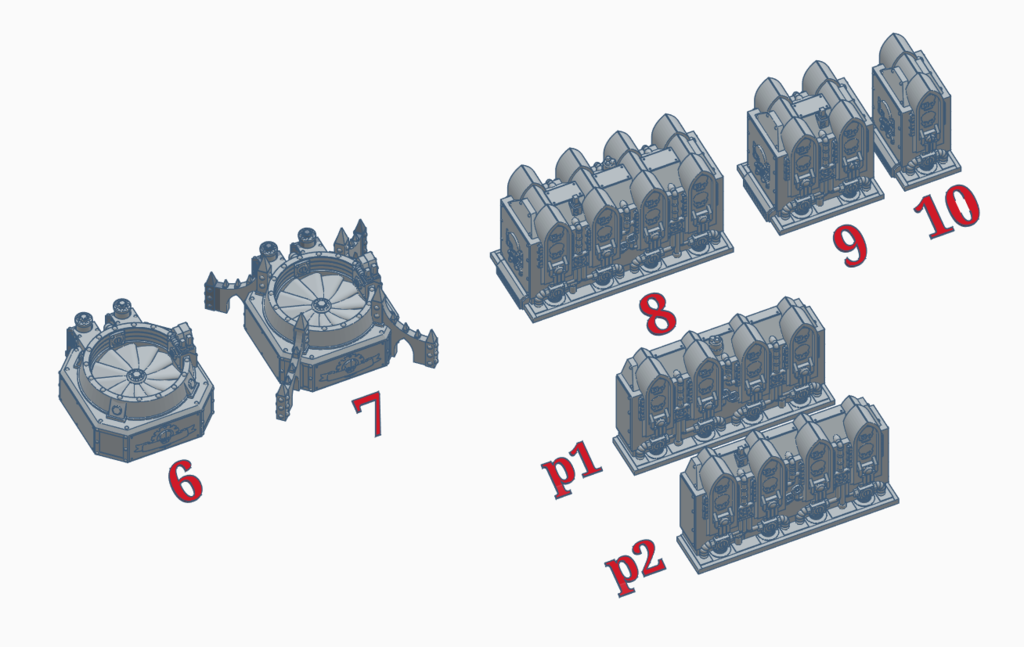 6
7
8
9
10
p1
p2