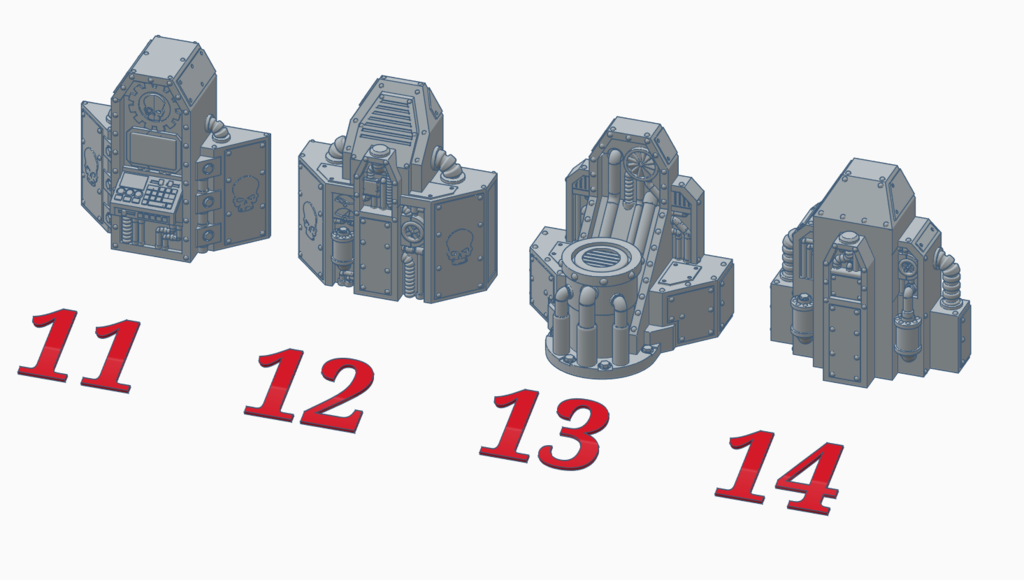 11

12

13

14