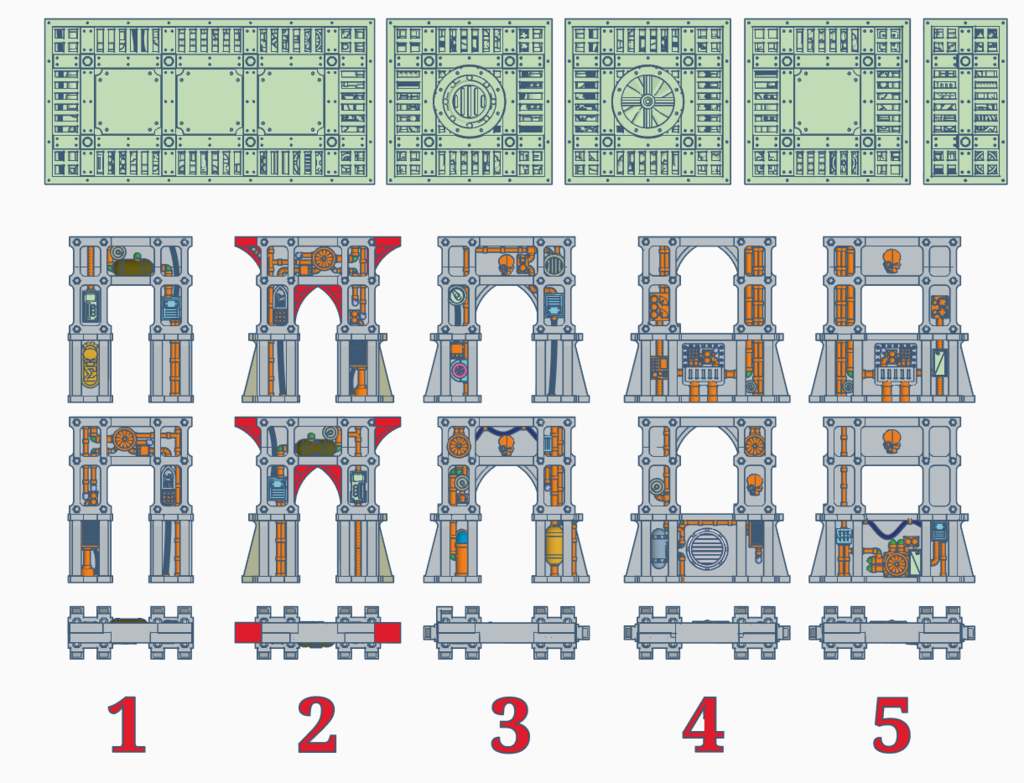 1 2 3 4 5