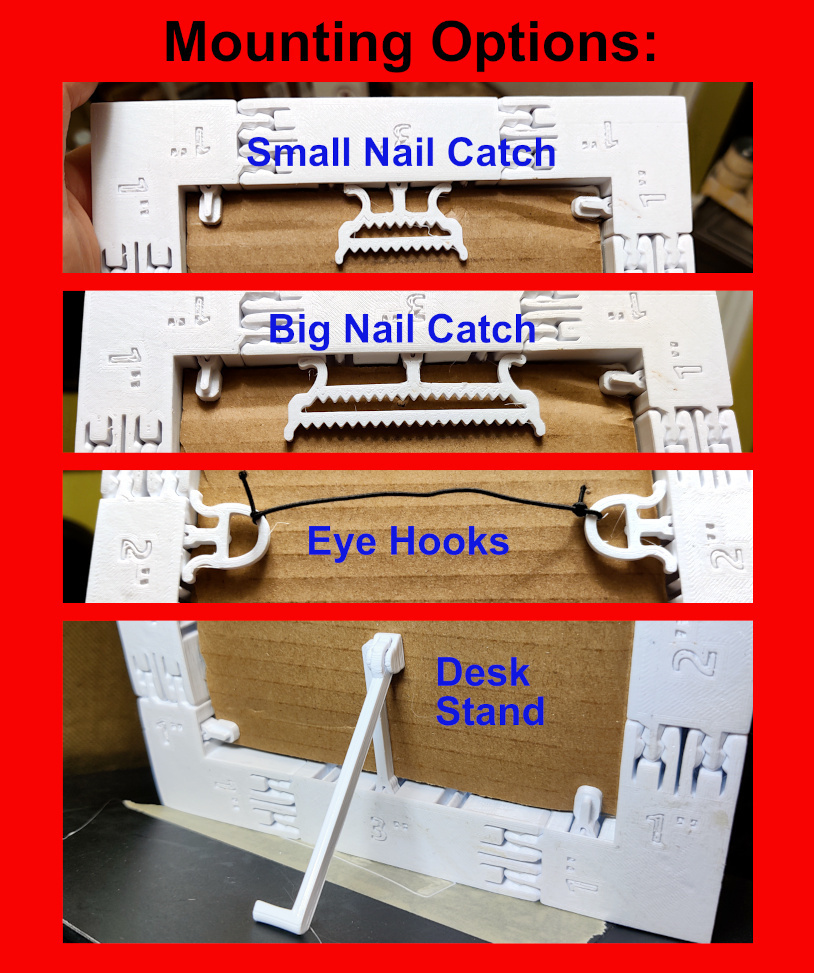 Mounting Options:

Small Nail Catch

Big Nail Catch

Eye Hooks

Desk Stand