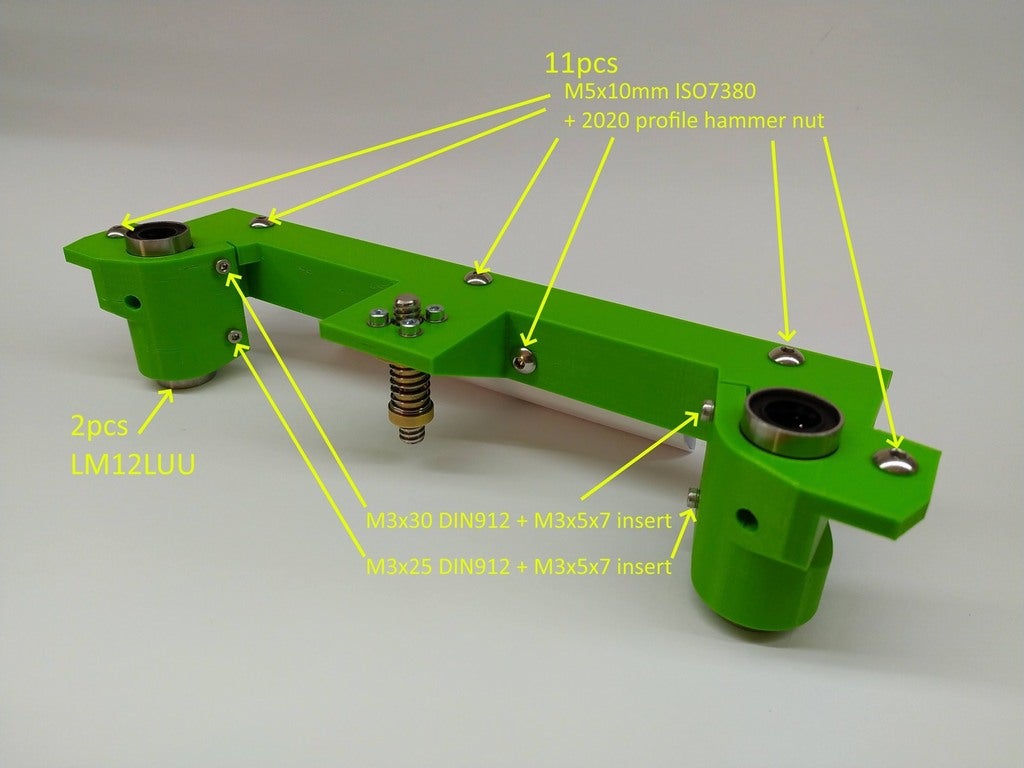 11pcs
M5x10mm ISO7380
+ 2020 profile hammer nut

2pcs
LM12LUU

M3x30 DIN912 + M3x5x7 insert

M3x25 DIN912 + M3x5x7 insert