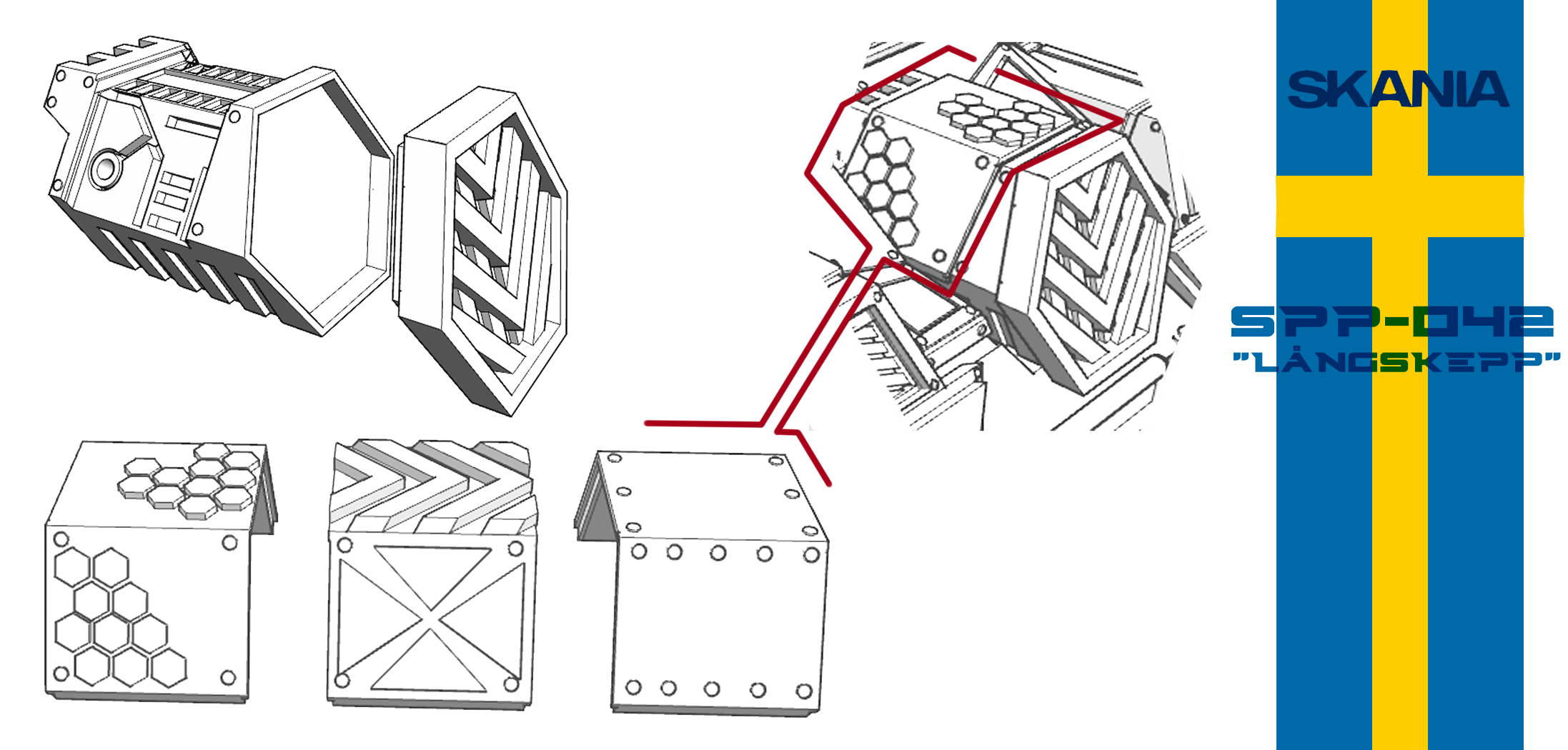 SKANIA

SPP-042
"LÅNGSKEPP"