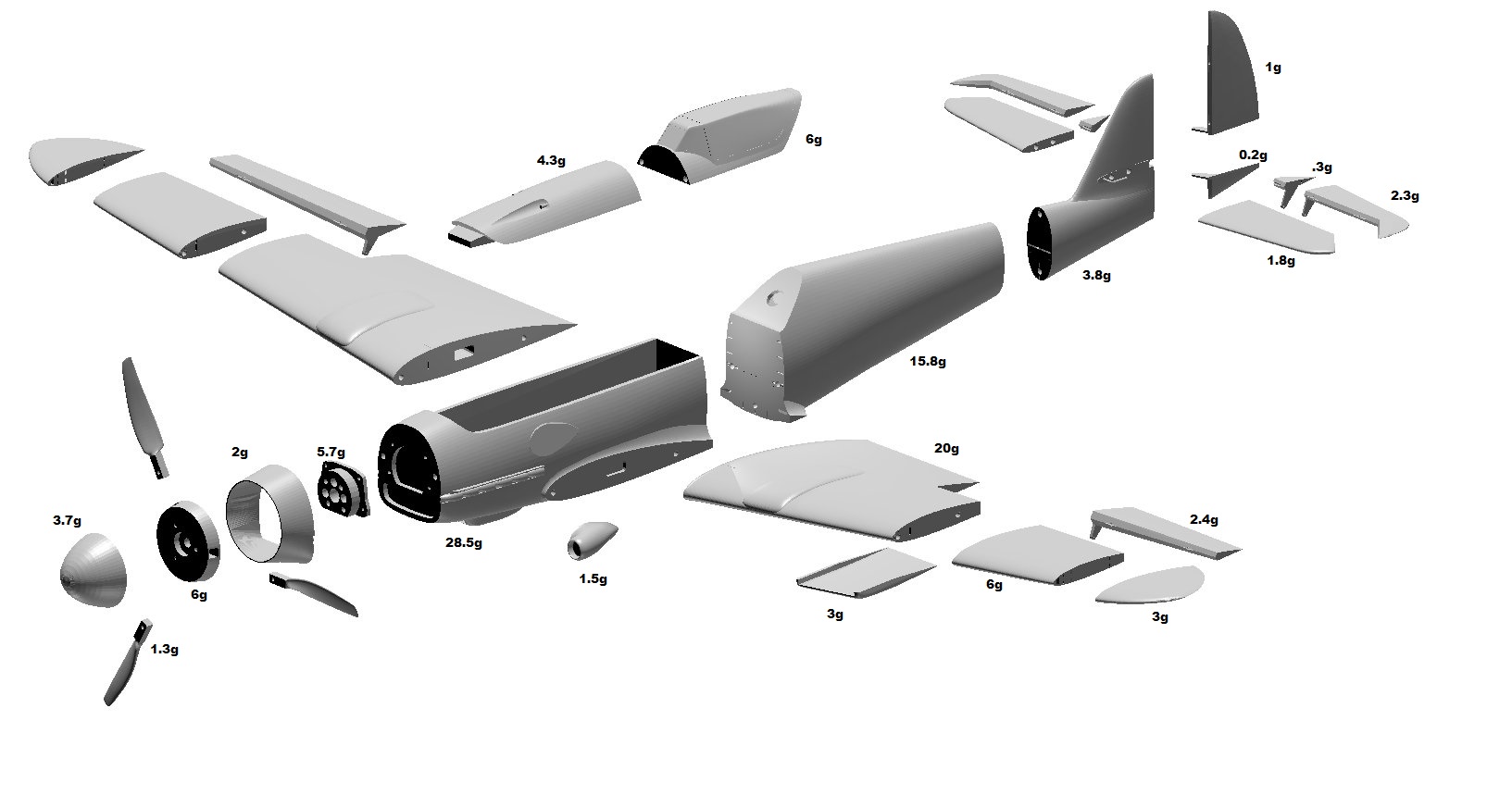 1g

6g

4.3g

0.2g

.3g

2.3g

1.8g

3.8g

15.8g

2g

5.7g

20g

3.7g

28.5g

2.4g

6g

1.5g

6g

3g

3g

1.3g