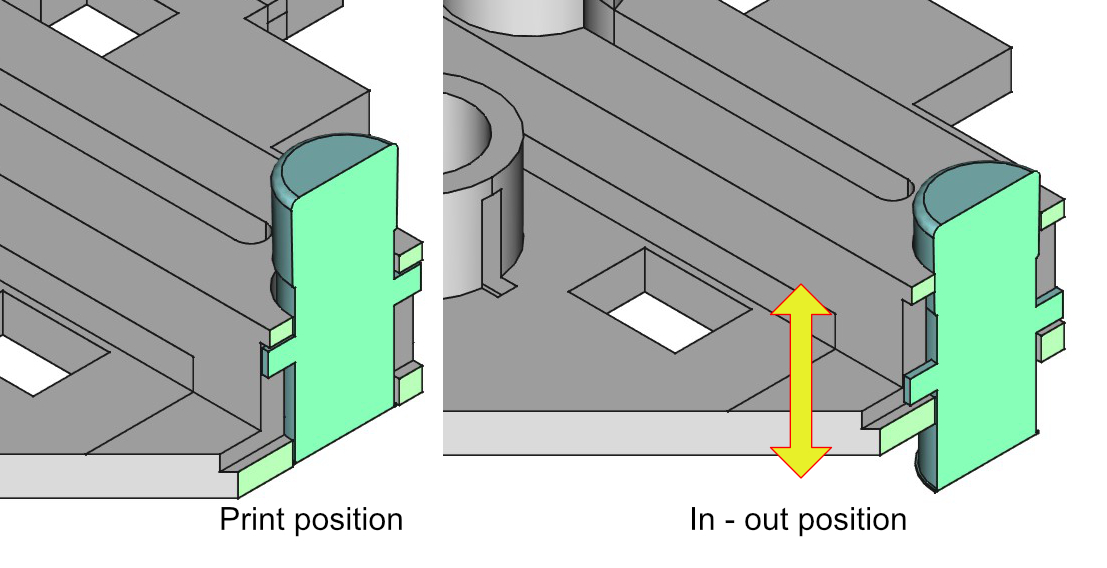 Print position

In - out position