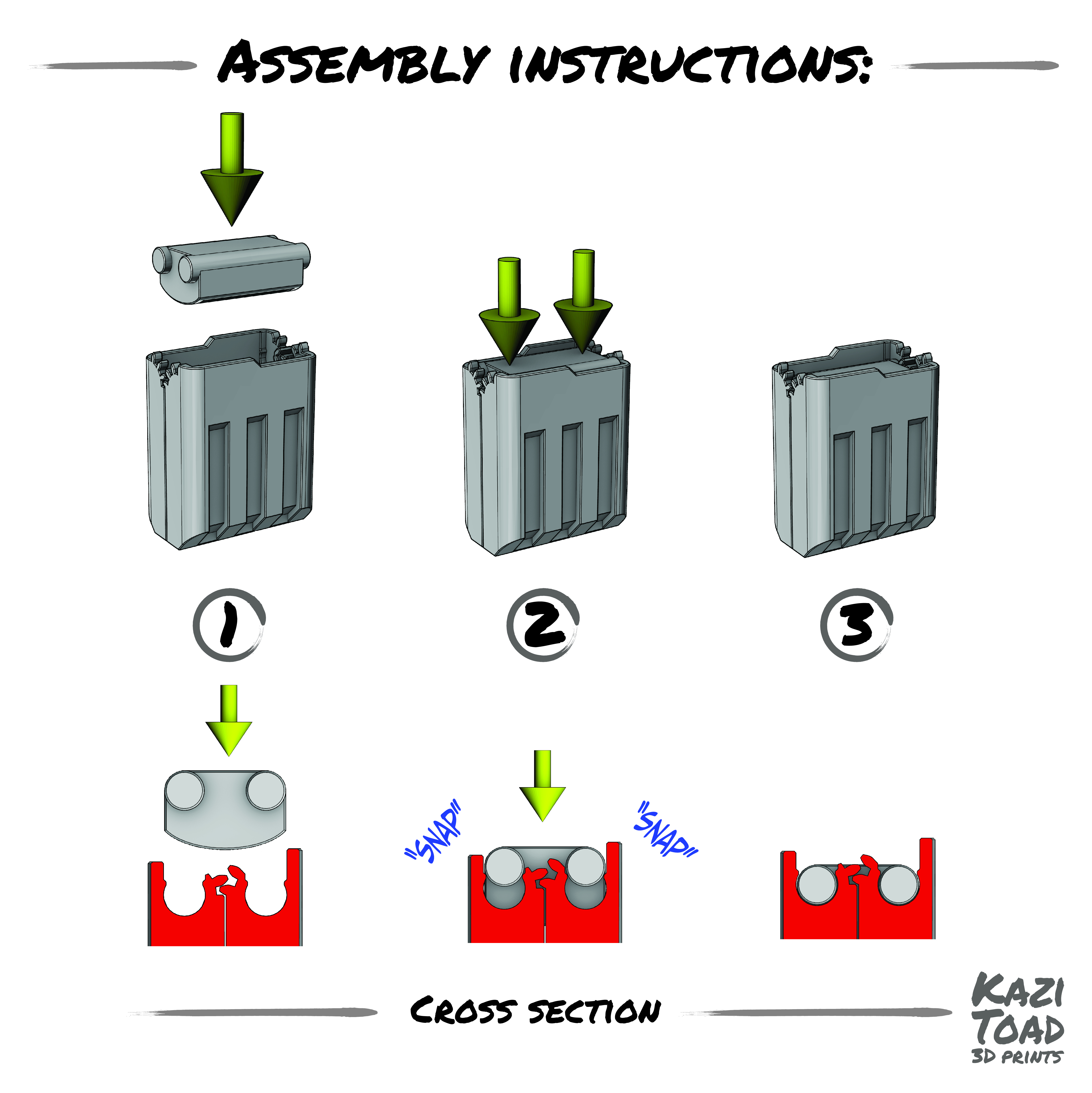 ASSEMBLY INSTRUCTIONS:

1

2

3

"SNAP"

"SNAP"

CROSS SECTION

KAZI TOAD 3D PRINTS